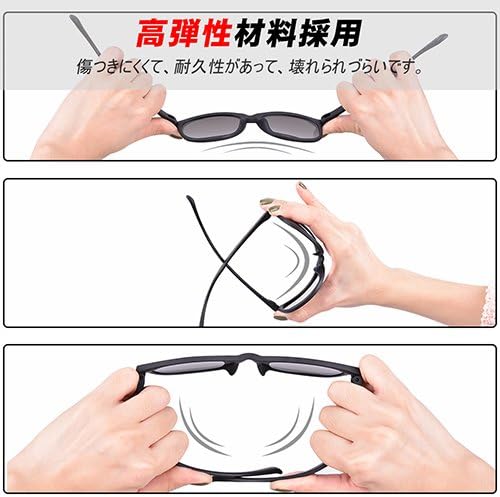 高弾性材料採用

傷つきにくくて、耐久性があって、壊れられづらいです。