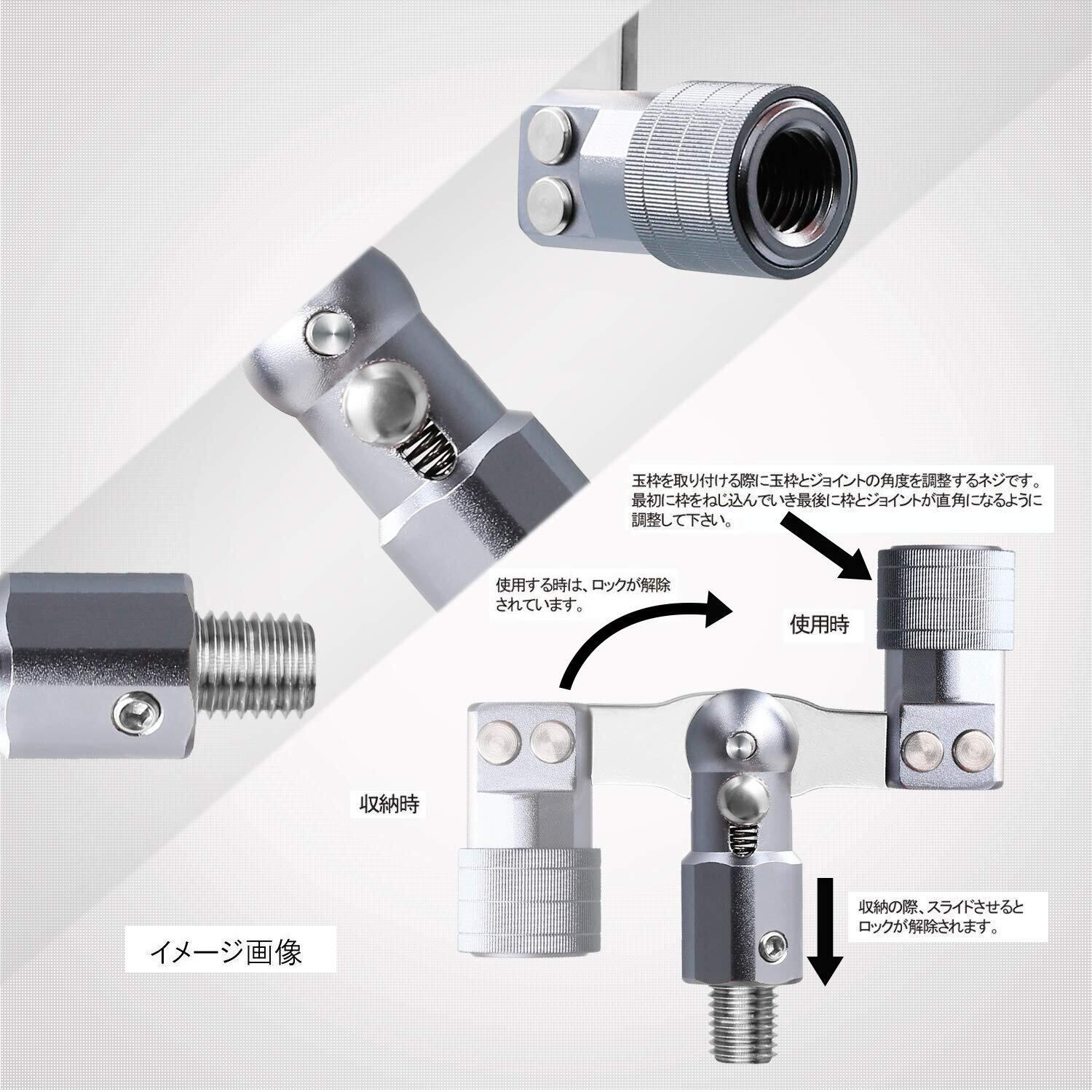 玉枠を取り付ける際に玉枠とジョイントの角度を調整するネジです。最初に枠をねじ込んでいき最後に枠とジョイントが直角になるように調整して下さい。

使用する時は、ロックが解除されています。

使用時

収納時

収納の際、スライドさせるとロックが解除されます。

イメージ画像