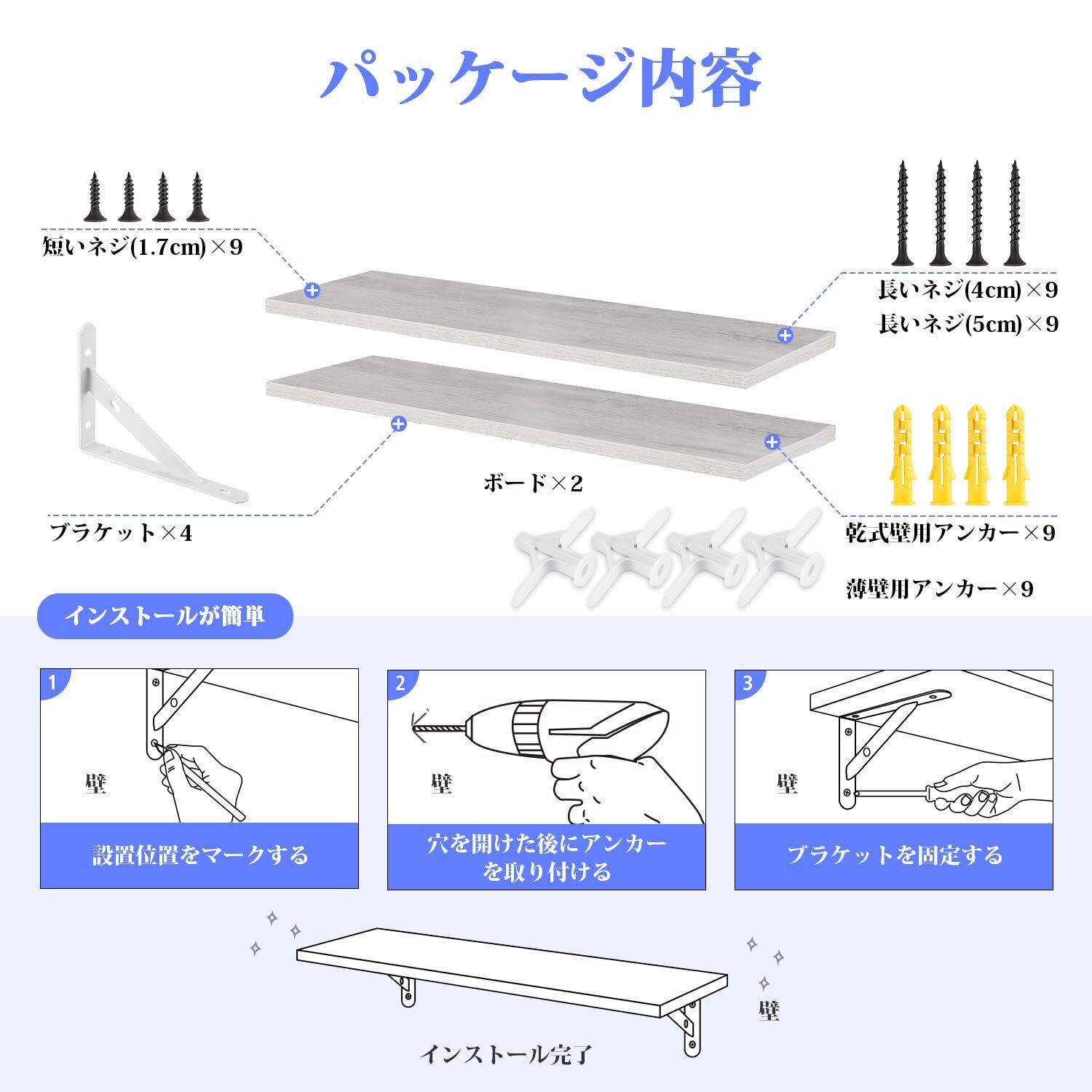 パッケージ内容

短いネジ(1.7cm)×9

長いネジ(4cm)×9
長いネジ(5cm)×9

ボード×2

ブラケット×4

乾式壁用アンカー×9

薄壁用アンカー×9

インストールが簡単

1
壁
設置位置をマークする

2
壁
穴を開けた後にアンカーを取り付ける

3
壁
ブラケットを固定する

壁
インストール完了