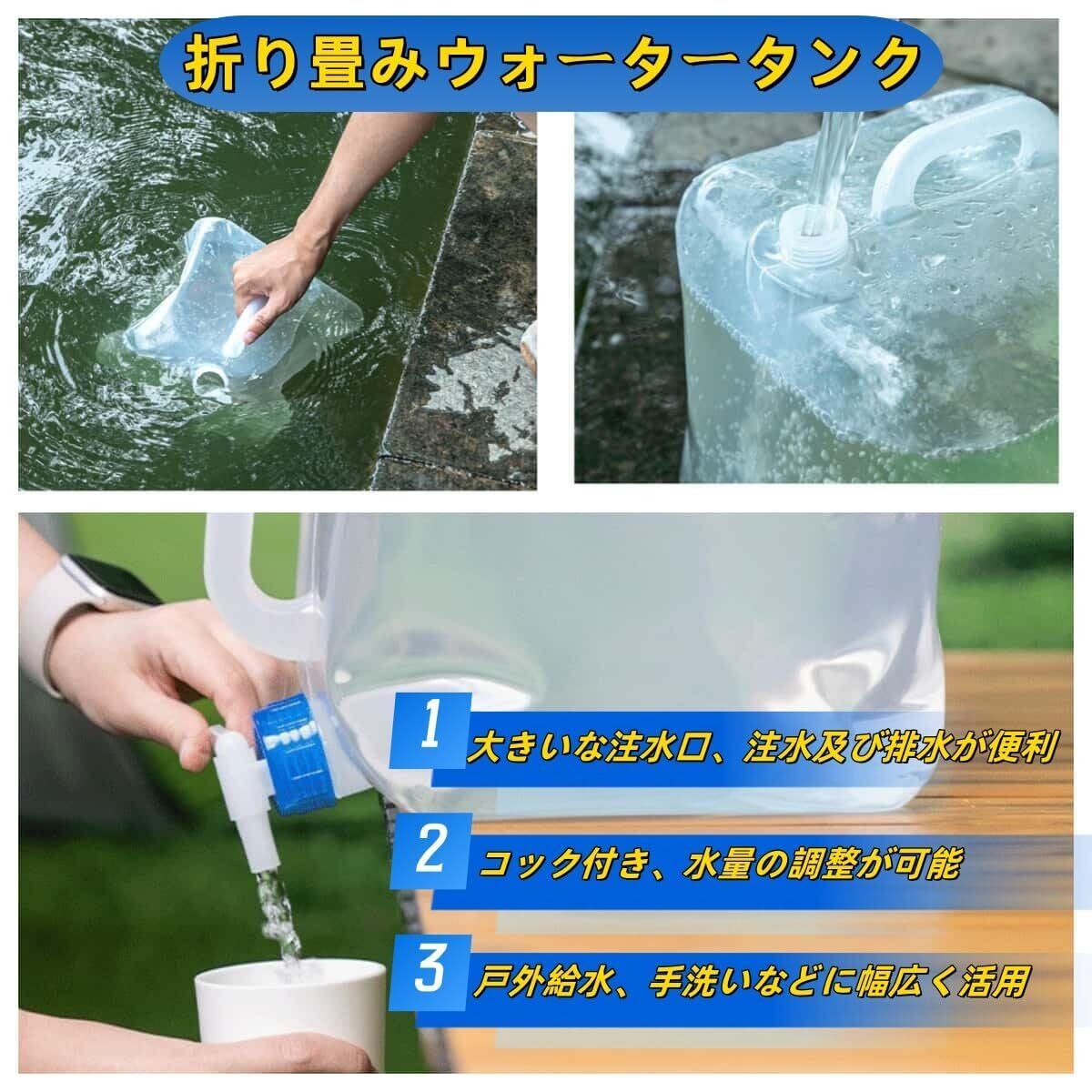 折り畳みウォータータンク

1 大きいな注水口、注水及び排水が便利

2 コック付き、水量の調整が可能

3 戸外給水、手洗いなどに幅広く活用