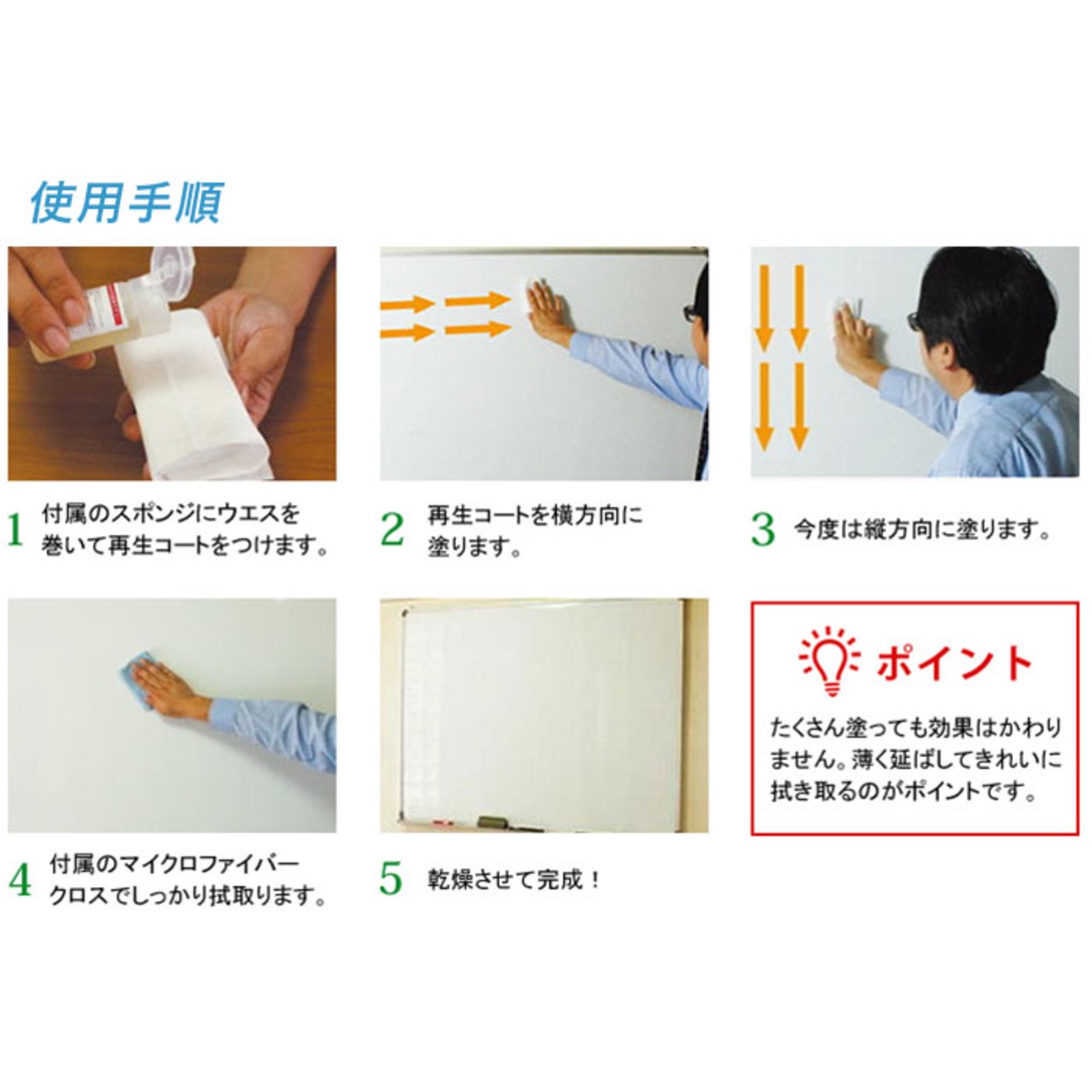 使用手順

1 付属のスポンジにウエスを巻いて再生コートをつけます。

2 再生コートを横方向に塗ります。

3 今度は縦方向に塗ります。

4 付属のマイクロファイバークロスでしっかり拭取ります。

5 乾燥させて完成！

ポイント

たくさん塗っても効果はかわりません。薄く延ばしてきれいに拭き取るのがポイントです。