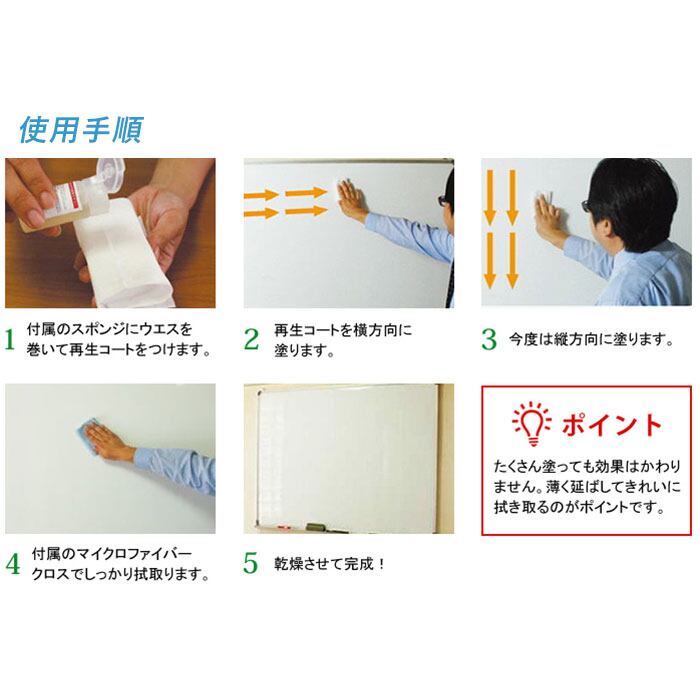 使用手順

1 付属のスポンジにウエスを巻いて再生コートをつけます。

2 再生コートを横方向に塗ります。

3 今度は縦方向に塗ります。

4 付属のマイクロファイバークロスでしっかり拭取ります。

5 乾燥させて完成！

ポイント

たくさん塗っても効果はかわりません。薄く延ばしてきれいに拭き取るのがポイントです。