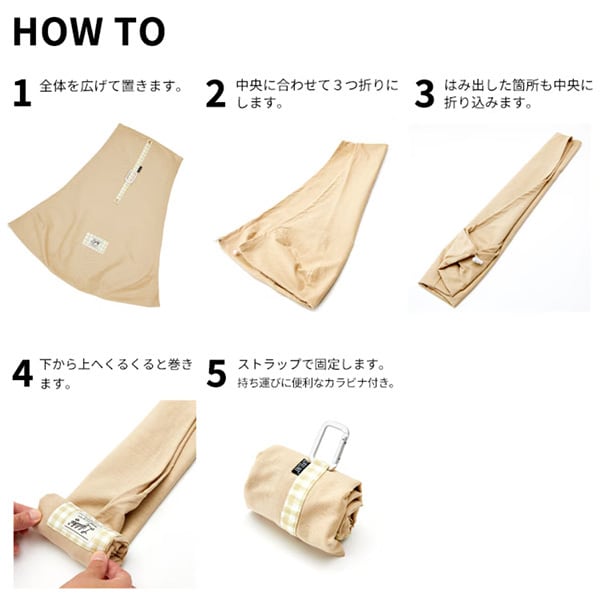 HOW TO

1 全体を広げて置きます。

2 中央に合わせて３つ折りにします。

3 はみ出した箇所も中央に折り込みます。

4 下から上へくるくると巻きます。

5 ストラップで固定します。
持ち運びに便利なカラビナ付き。