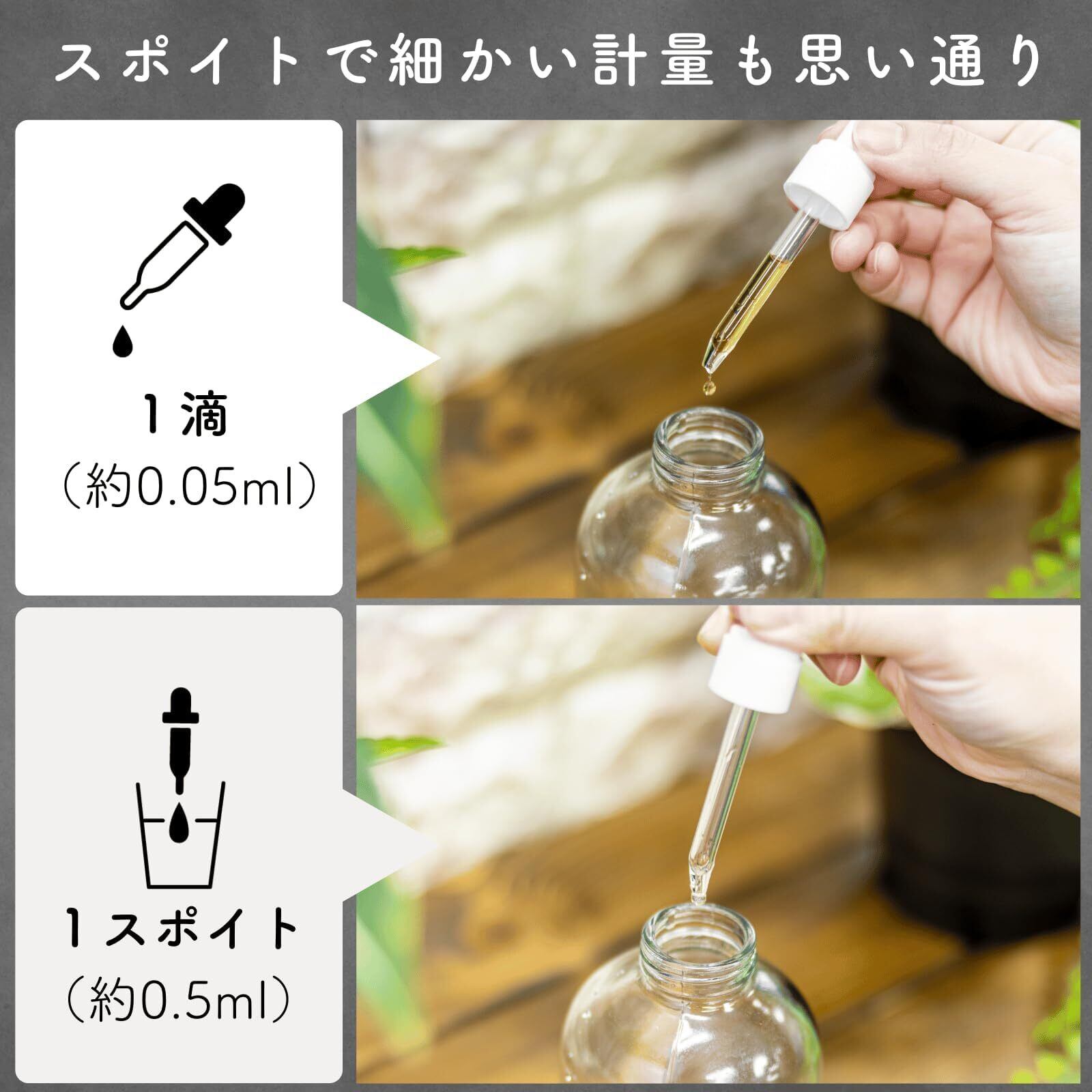 スポイトで細かい計量も思い通り

1滴
（約0.05ml）

1スポイト
（約0.5ml）