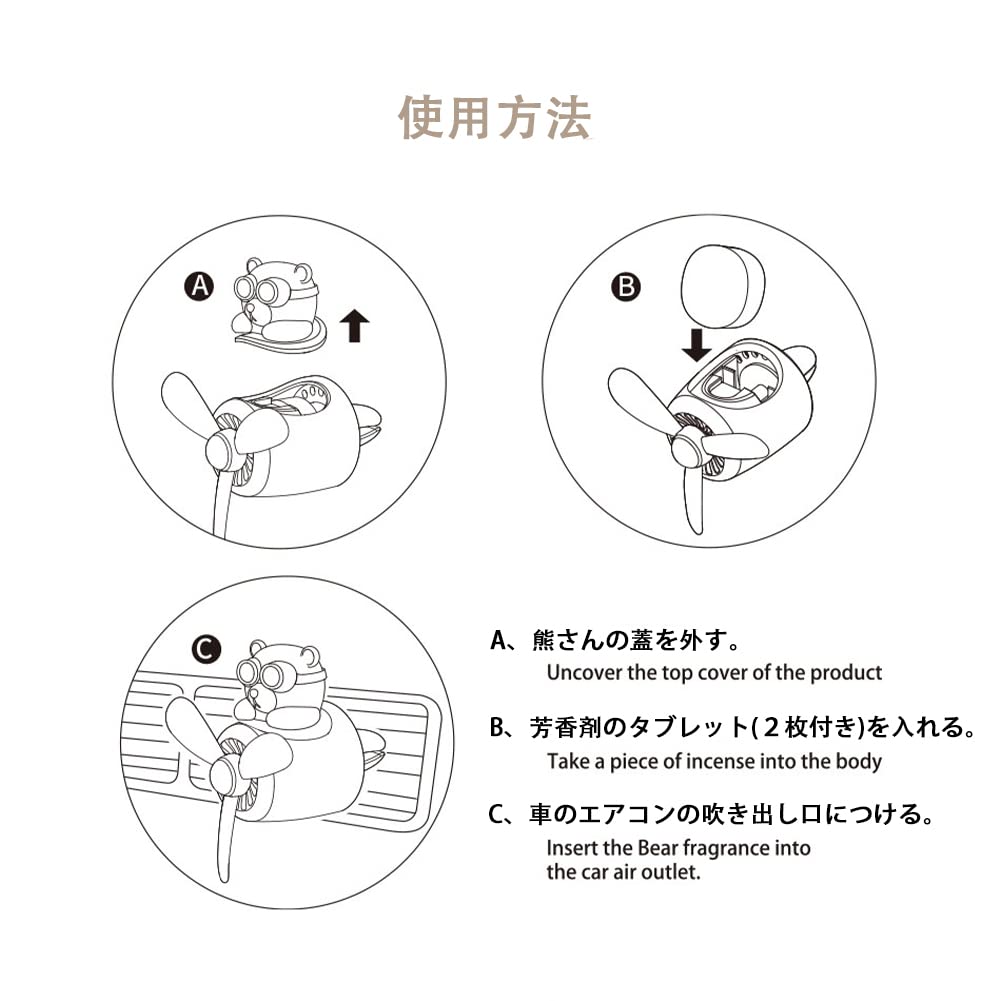 使用方法

A

B

C

A、熊さんの蓋を外す。
Uncover the top cover of the product

B、芳香剤のタブレット(２枚付き)を入れる。
Take a piece of incense into the body

C、車のエアコンの吹き出し口につける。
Insert the Bear fragrance into the car air outlet.