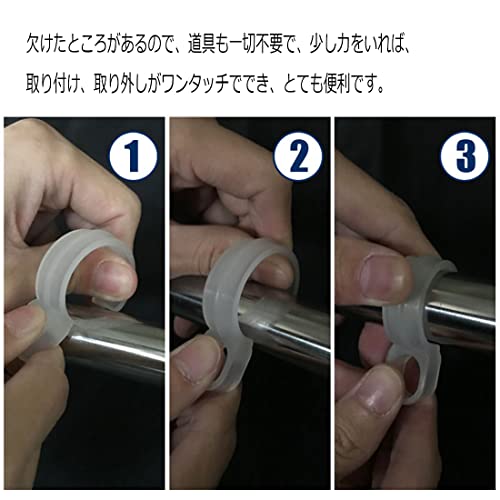 欠けたところがあるので、道具も一切不要で、少し力をいれば、
取り付け、取り外しがワンタッチででき、とても便利です。

1

2

3