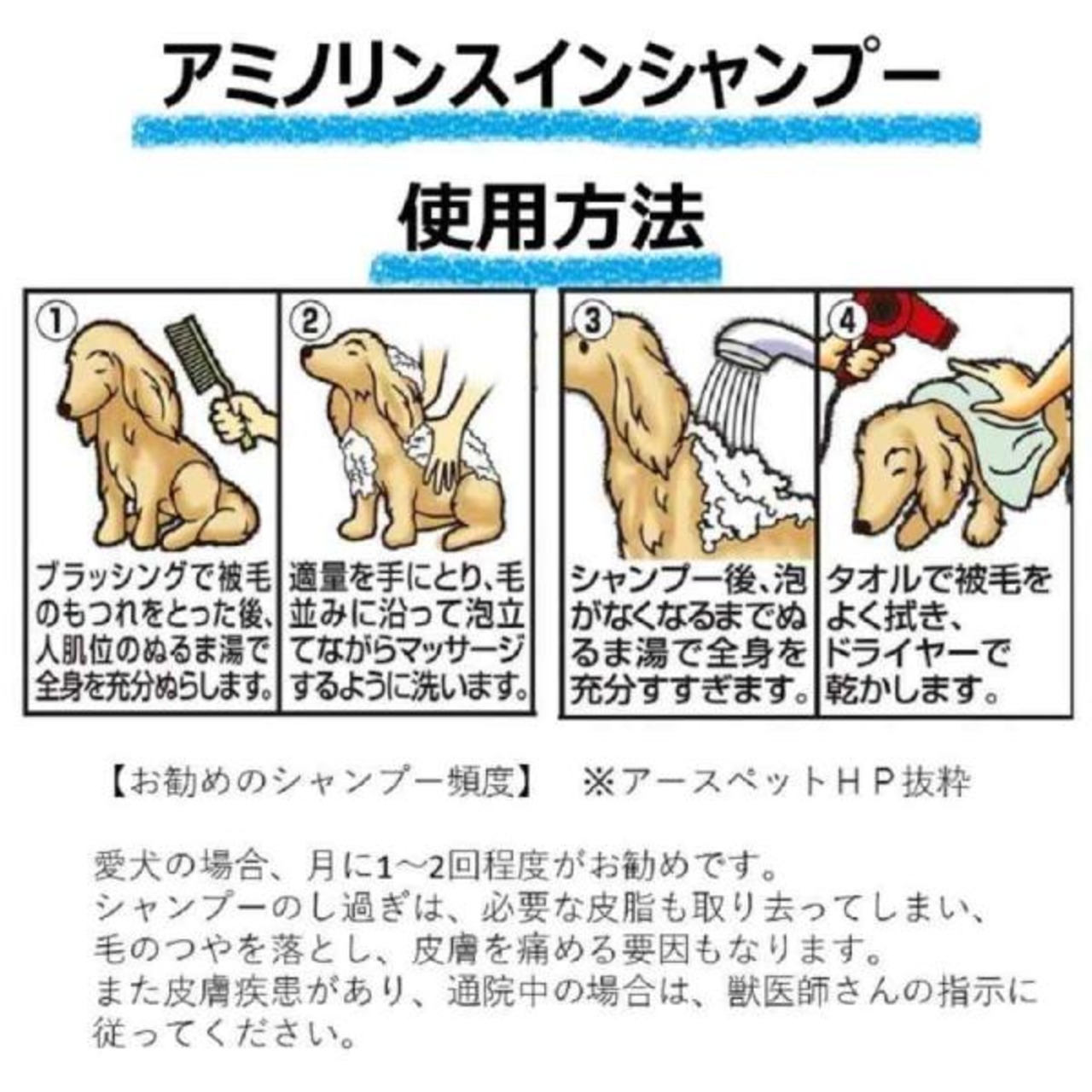 アミノリンスインシャンプー

使用方法

①
ブラッシングで被毛のもつれをとった後、人肌位のぬるま湯で全身を充分ぬらします。

②
適量を手にとり、毛並みに沿って泡立てながらマッサージするように洗います。

③
シャンプー後、泡がなくなるまでぬるま湯で全身を充分すすぎます。

④
タオルで被毛をよく拭き、ドライヤーで乾かします。

【お勧めのシャンプー頻度】　※アースペットＨＰ抜粋

愛犬の場合、月に1～2回程度がお勧めです。
シャンプーのし過ぎは、必要な皮脂も取り去ってしまい、毛のつやを落とし、皮膚を痛める要因もなります。
また皮膚疾患があり、通院中の場合は、獣医師さんの指示に従ってください。