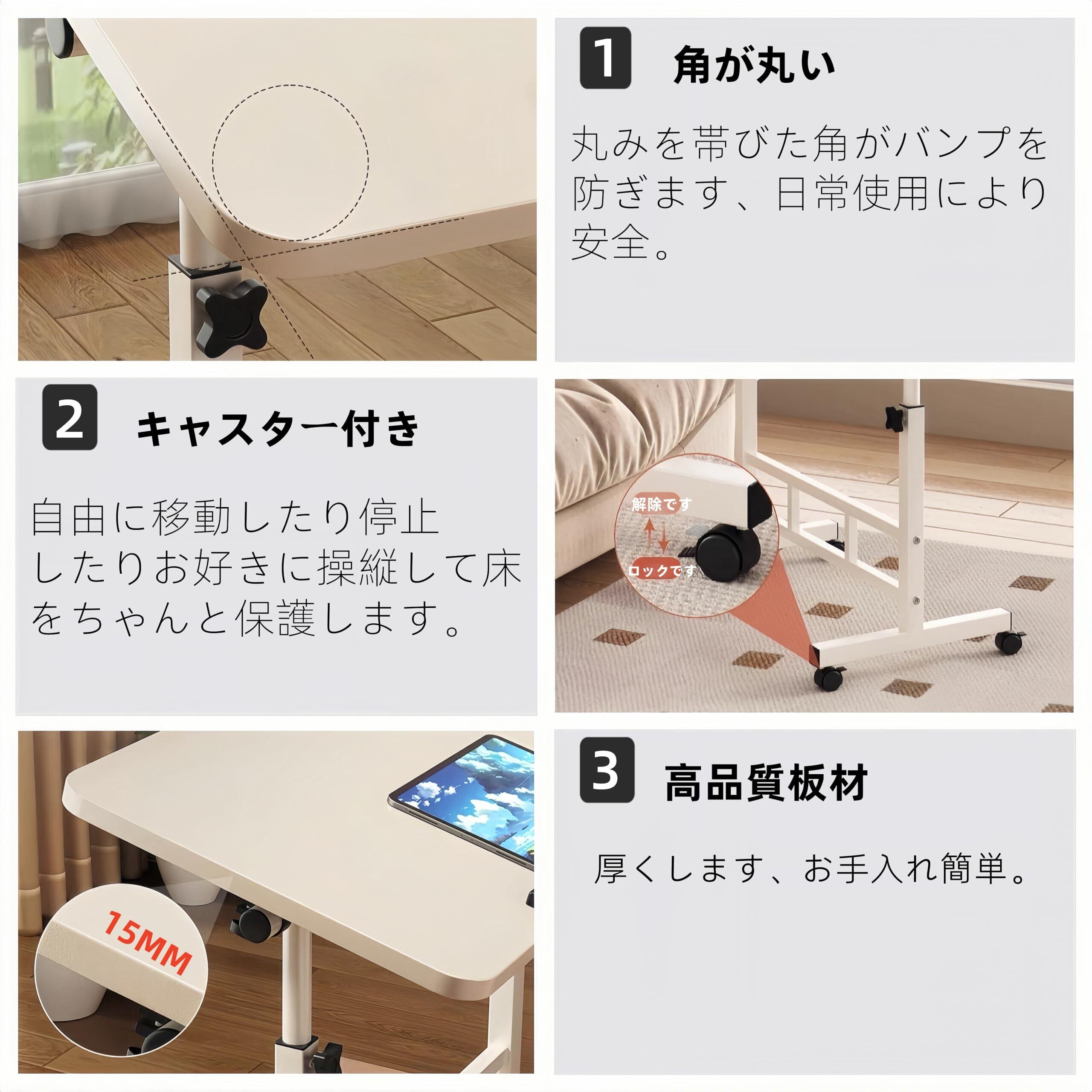 1 角が丸い

丸みを帯びた角がバンプを防ぎます、日常使用により安全。

2 キャスター付き

自由に移動したり停止したりお好きに操縦して床をちゃんと保護します。

解除です

ロックです

15MM

3 高品質板材

厚くします、お手入れ簡単。