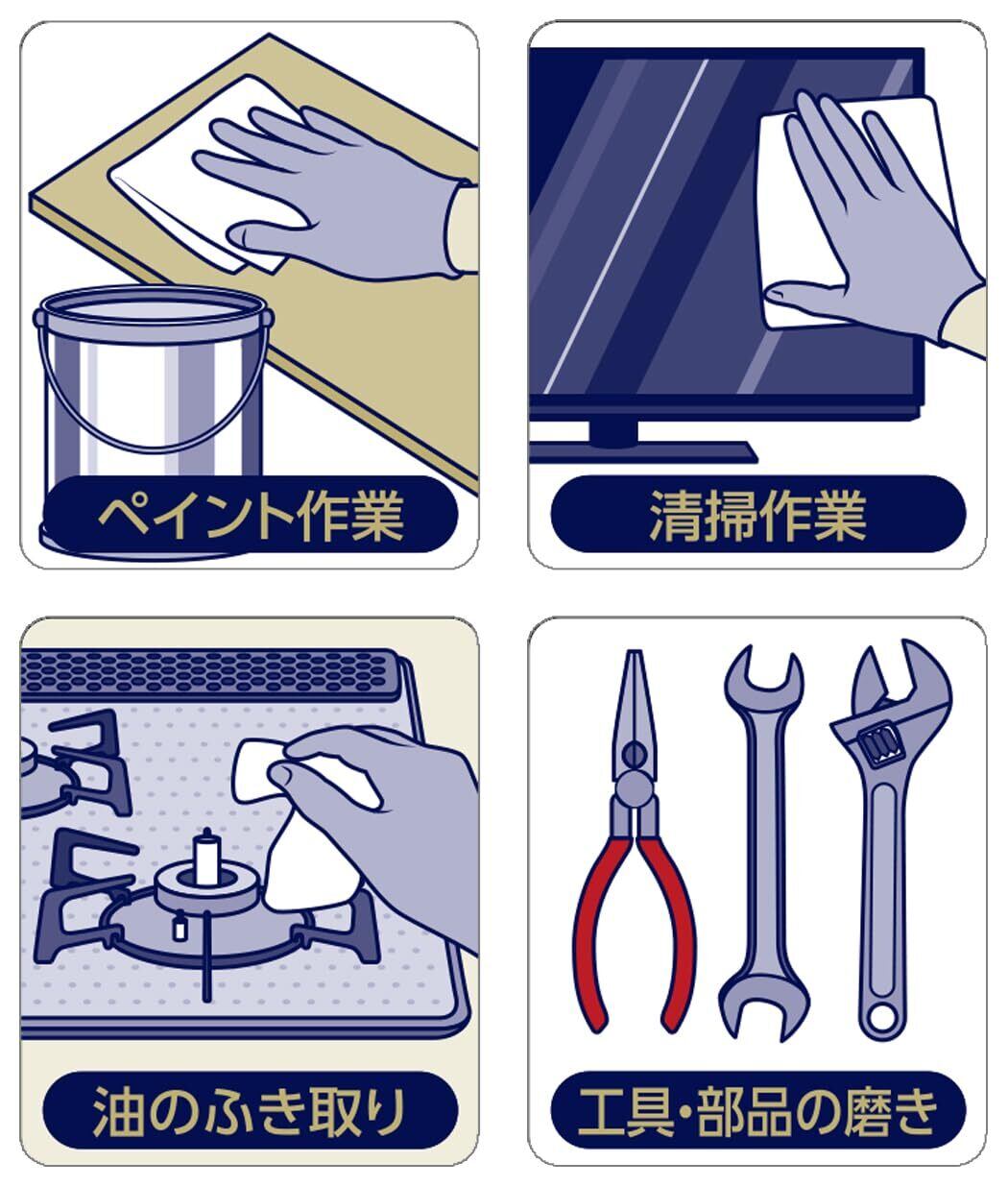 ペイント作業

清掃作業

油のふき取り

工具・部品の磨き