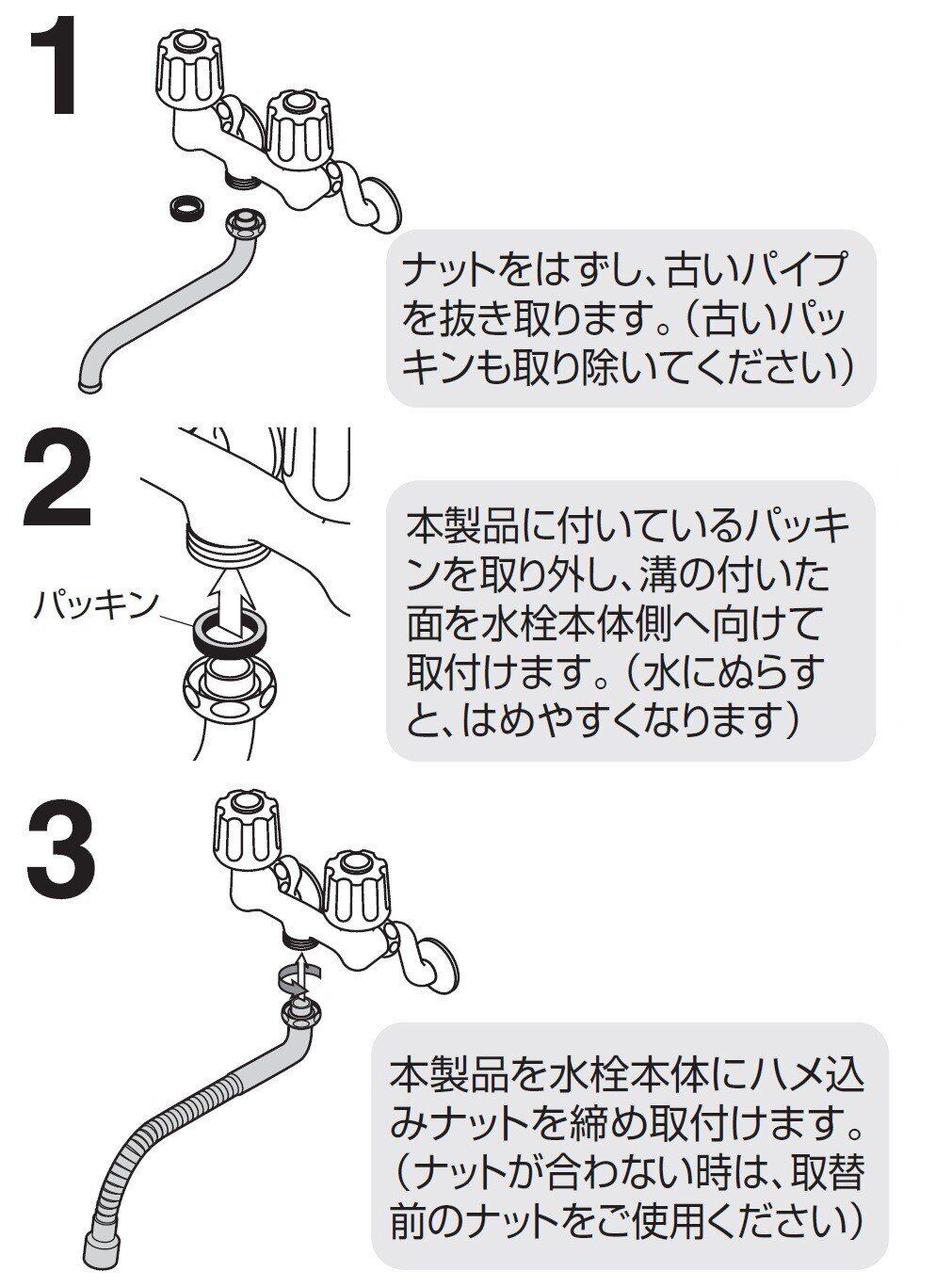 1

ナットをはずし、古いパイプを抜き取ります。（古いパッキンも取り除いてください）

2

パッキン

本製品に付いているパッキンを取り外し、溝の付いた面を水栓本体側へ向けて取付けます。（水にぬらすと、はめやすくなります）

3

本製品を水栓本体にハメ込みナットを締め取付けます。（ナットが合わない時は、取替前のナットをご使用ください）