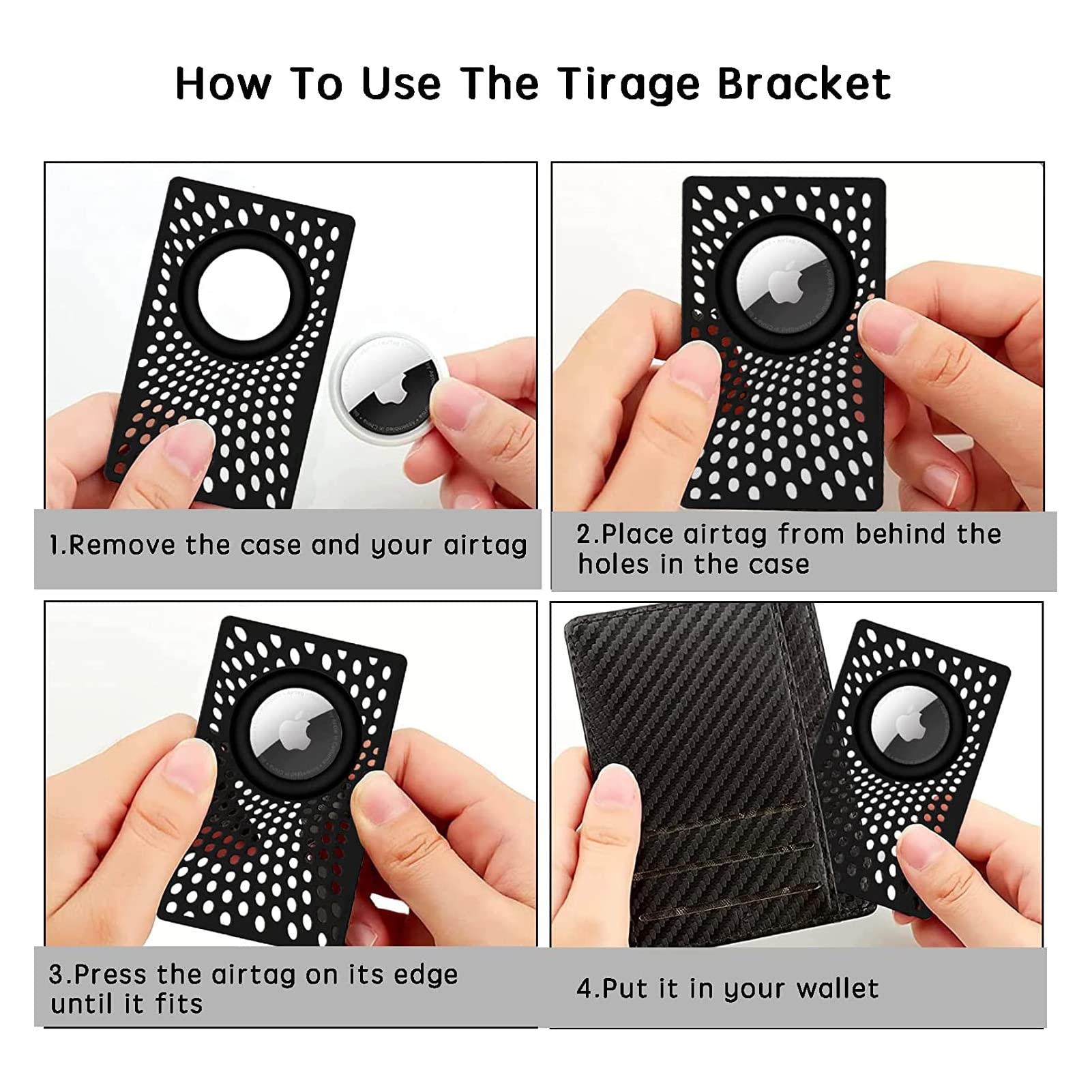 How To Use The Tirage Bracket

1.Remove the case and your airtag

2.Place airtag from behind the holes in the case

3.Press the airtag on its edge until it fits

4.Put it in your wallet