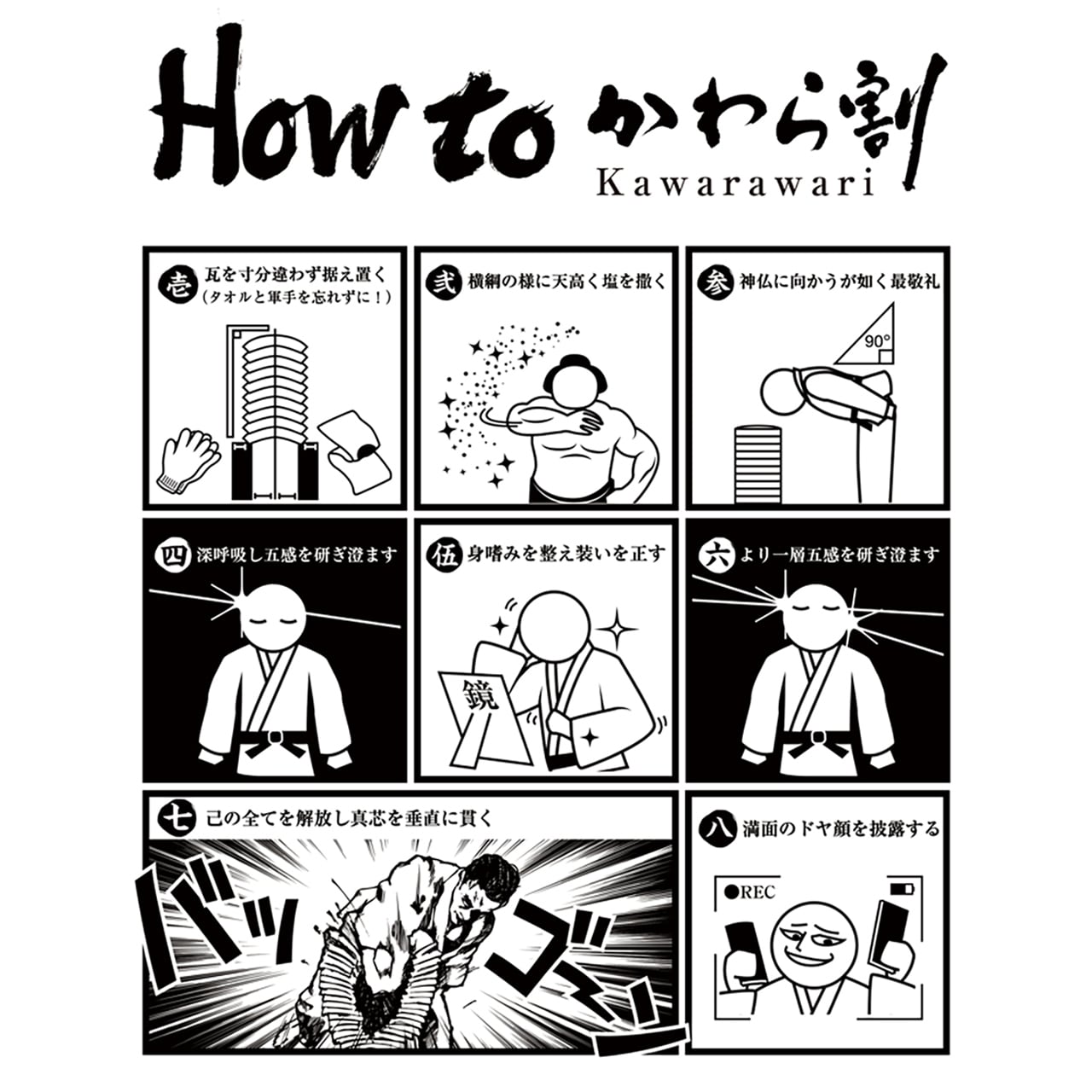 How to かわら割
Kawarawari

壱 瓦を寸分違わず据え置く
（タオルと軍手を忘れずに！）

弐 横綱の様に天高く塩を撒く

参 神仏に向かうが如く最敬礼
90°

四 深呼吸し五感を研ぎ澄ます

伍 身嗜みを整え装いを正す
鏡

六 より一層五感を研ぎ澄ます

七 己の全てを解放し真芯を垂直に貫く
バッ
ゴッ

八 満面のドヤ顔を披露する
●REC