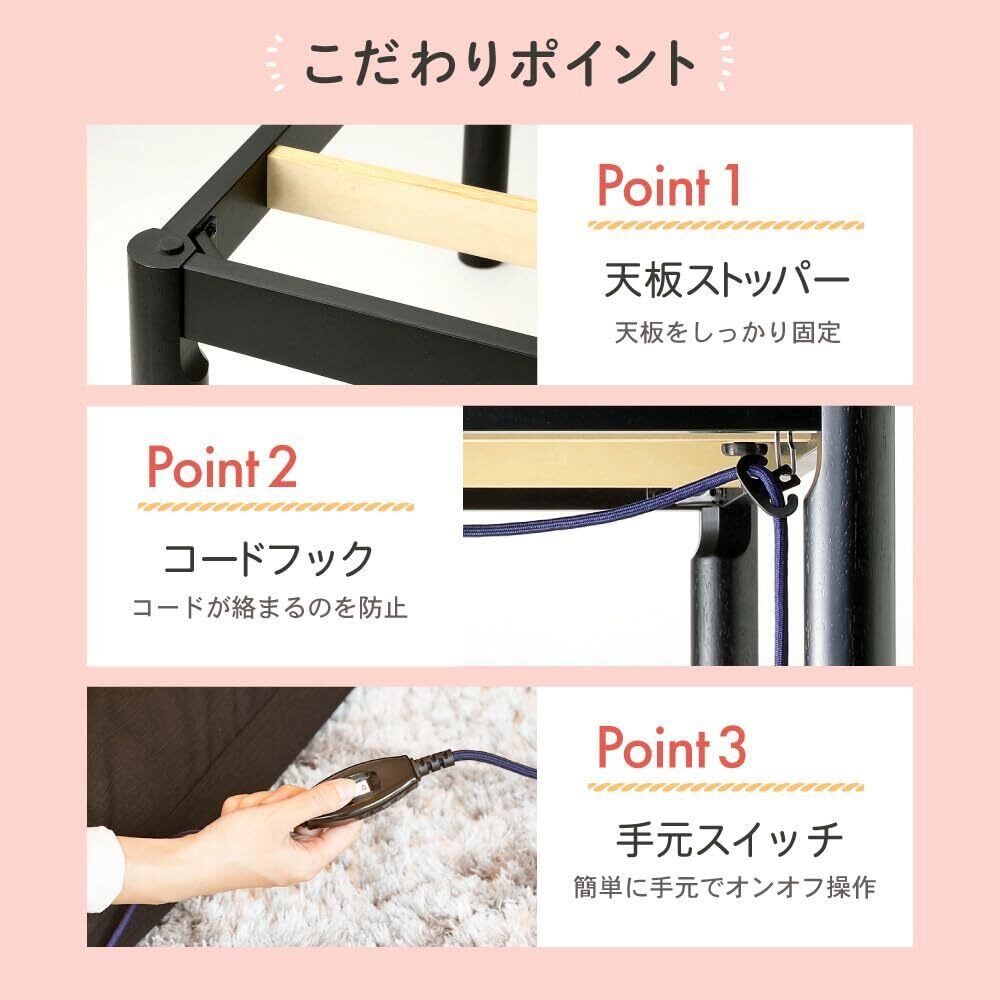 こだわりポイント

Point 1

天板ストッパー

天板をしっかり固定

Point 2

コードフック

コードが絡まるのを防止

Point 3

手元スイッチ

簡単に手元でオンオフ操作