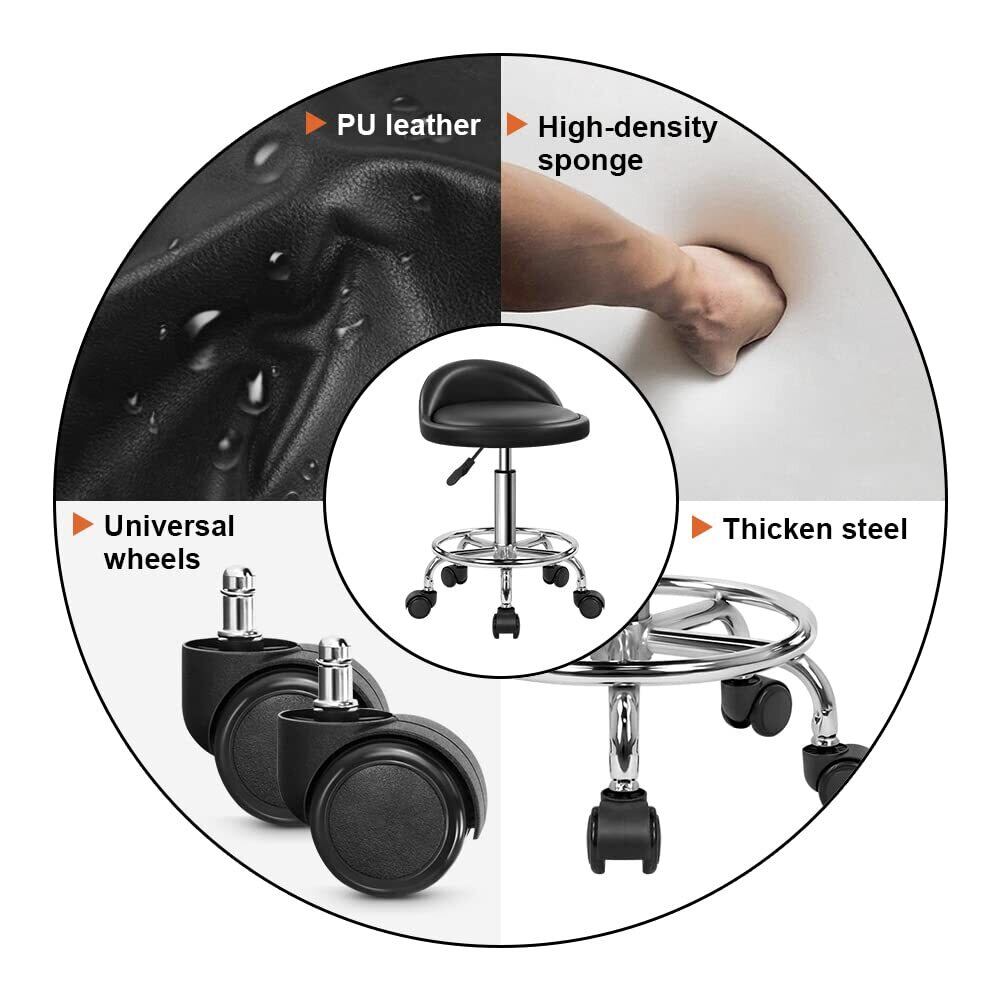 PU leather

High-density sponge

Universal wheels

Thicken steel