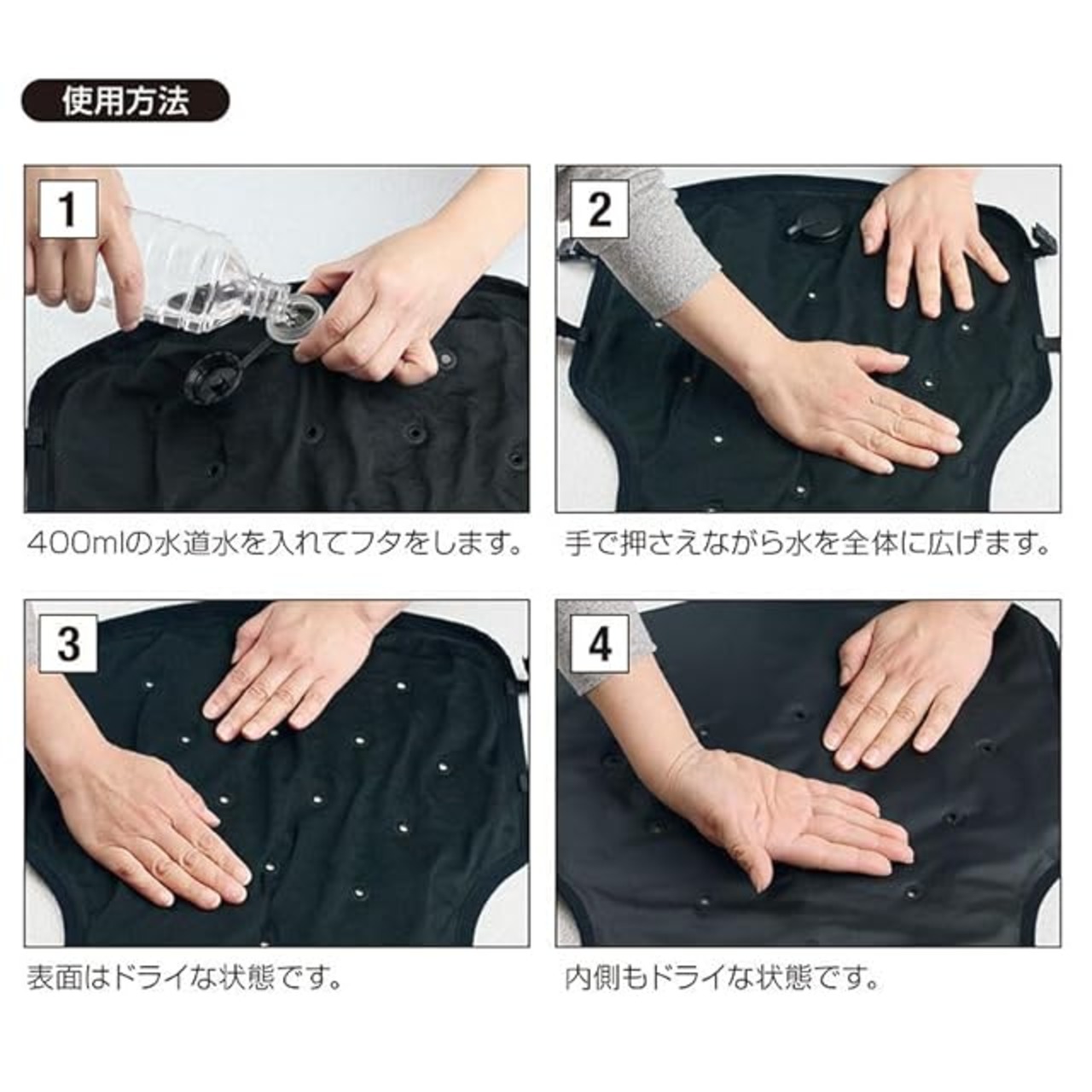 使用方法

1

400mlの水道水を入れてフタをします。

2

手で押さえながら水を全体に広げます。

3

表面はドライな状態です。

4

内側もドライな状態です。