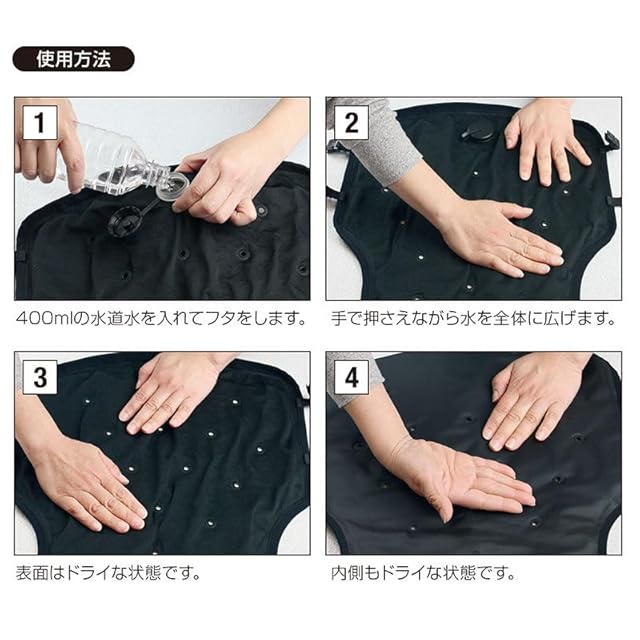 使用方法

1

400mlの水道水を入れてフタをします。

2

手で押さえながら水を全体に広げます。

3

表面はドライな状態です。

4

内側もドライな状態です。