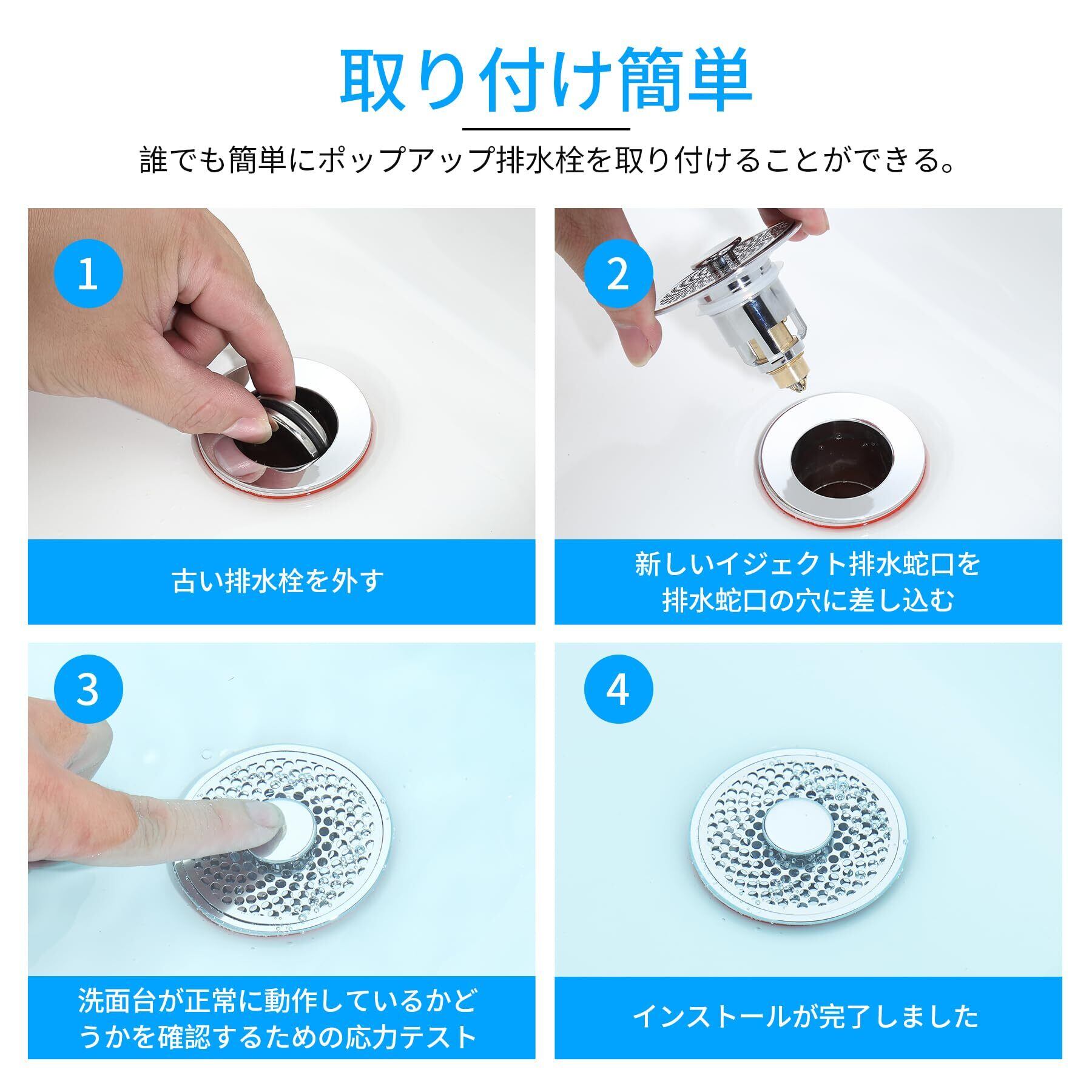 取り付け簡単

誰でも簡単にポップアップ排水栓を取り付けることができる。

1

古い排水栓を外す

2

新しいイジェクト排水蛇口を排水蛇口の穴に差し込む

3

洗面台が正常に動作しているかどうかを確認するための応力テスト

4

インストールが完了しました