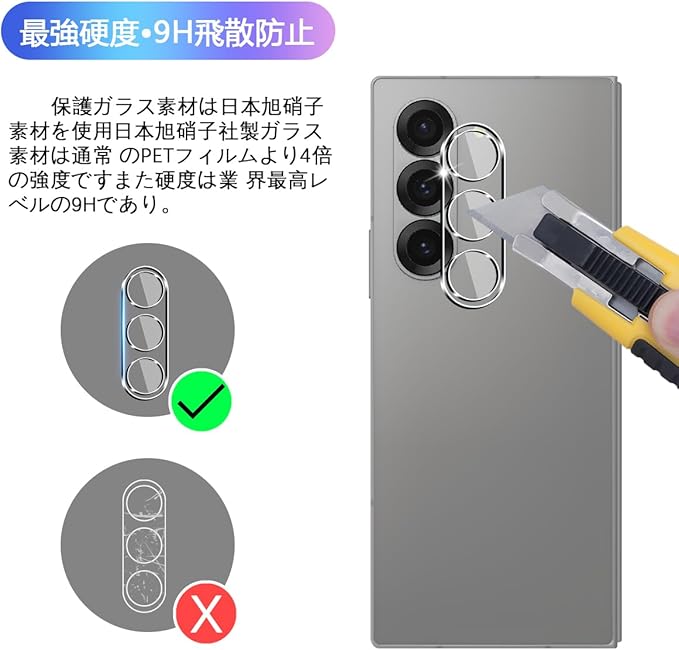 最強硬度•9H飛散防止

保護ガラス素材は日本旭硝子素材を使用日本旭硝子社製ガラス素材は通常 のPETフィルムより4倍の強度ですまた硬度は業 界最高レベルの9Hであり。