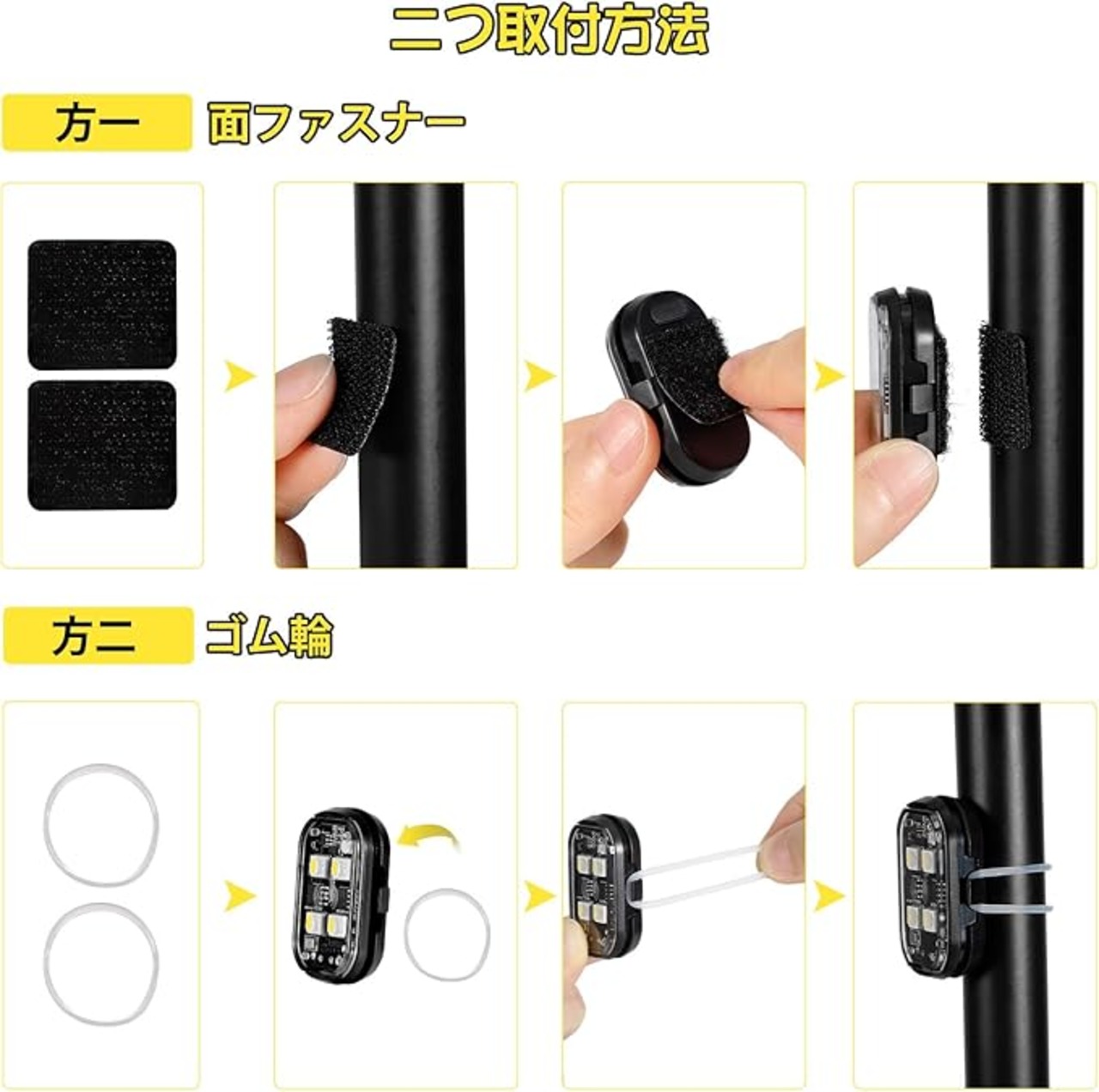 二つ取付方法

方一 面ファスナー

方二 ゴム輪