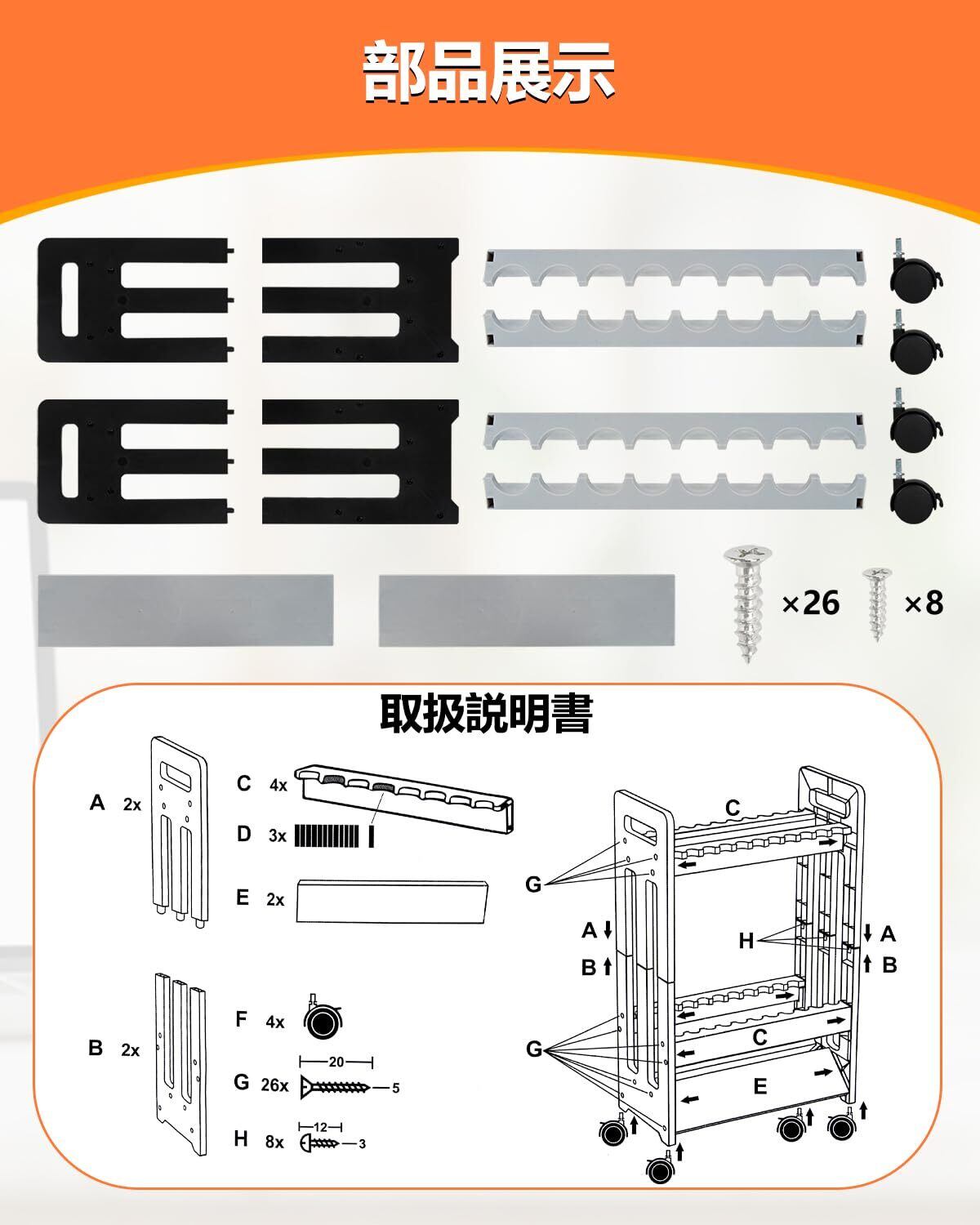 部品展示

×26

×8

取扱説明書

A 2x

C 4x

D 3x

E 2x

B 2x

F 4x

G 26x 20 5

H 8x 12 3

C

G

A

B

H

A

B

G

C

E