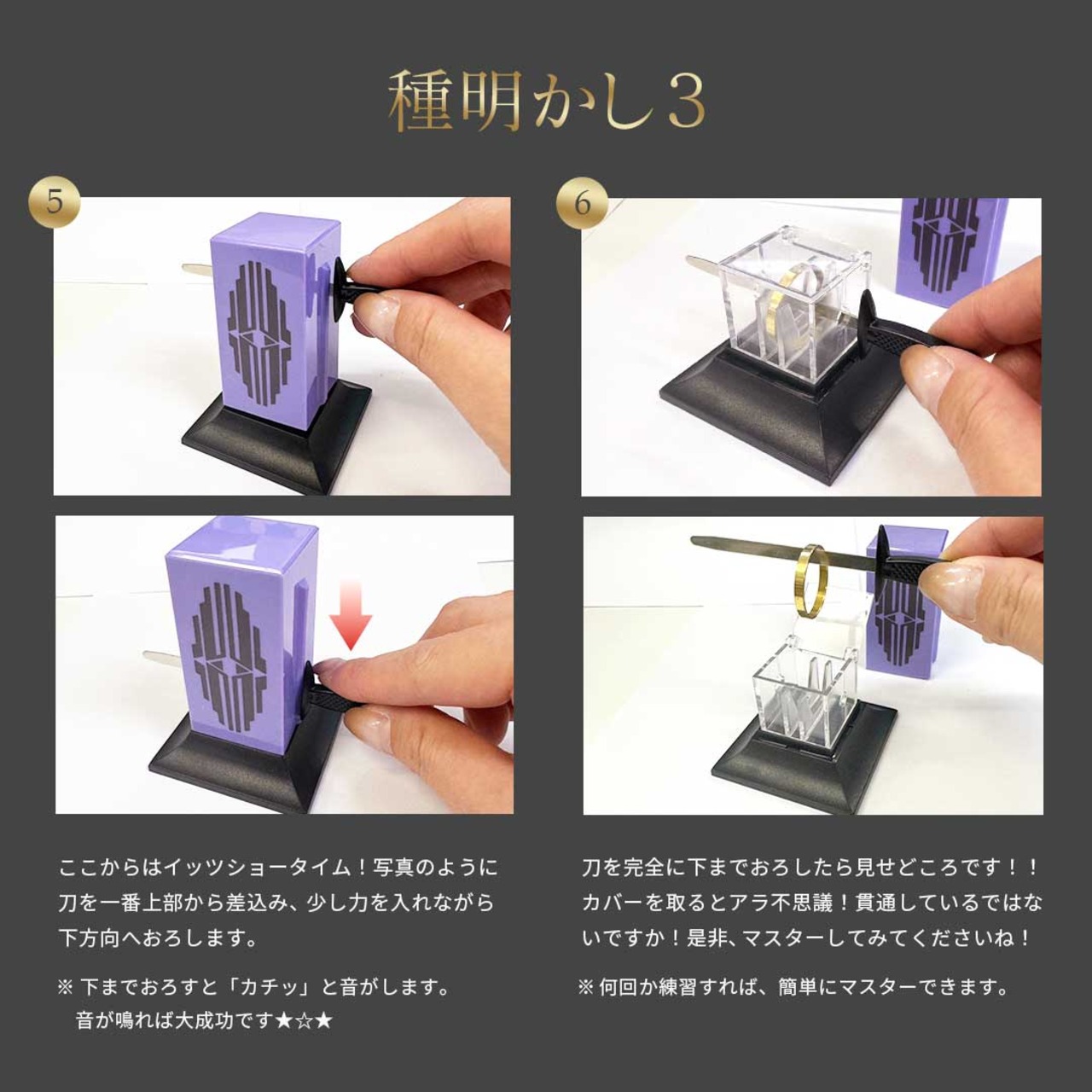 種明かし3

5

ここからはイッツショータイム！写真のように刀を一番上部から差込み、少し力を入れながら下方向へおろします。

※ 下までおろすと「カチッ」と音がします。
音が鳴れば大成功です★☆★

6

刀を完全に下までおろしたら見せどころです！！カバーを取るとアラ不思議！貫通しているではないですか！是非、マスターしてみてくださいね！

※ 何回か練習すれば、簡単にマスターできます。