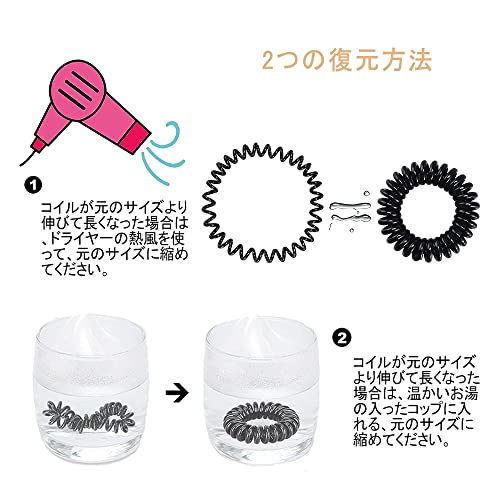 2つの復元方法

1

コイルが元のサイズより伸びて長くなった場合は、ドライヤーの熱風を使って、元のサイズに縮めてください。

2

コイルが元のサイズより伸びて長くなった場合は、温かいお湯の入ったコップに入れる、元のサイズに縮めてください。