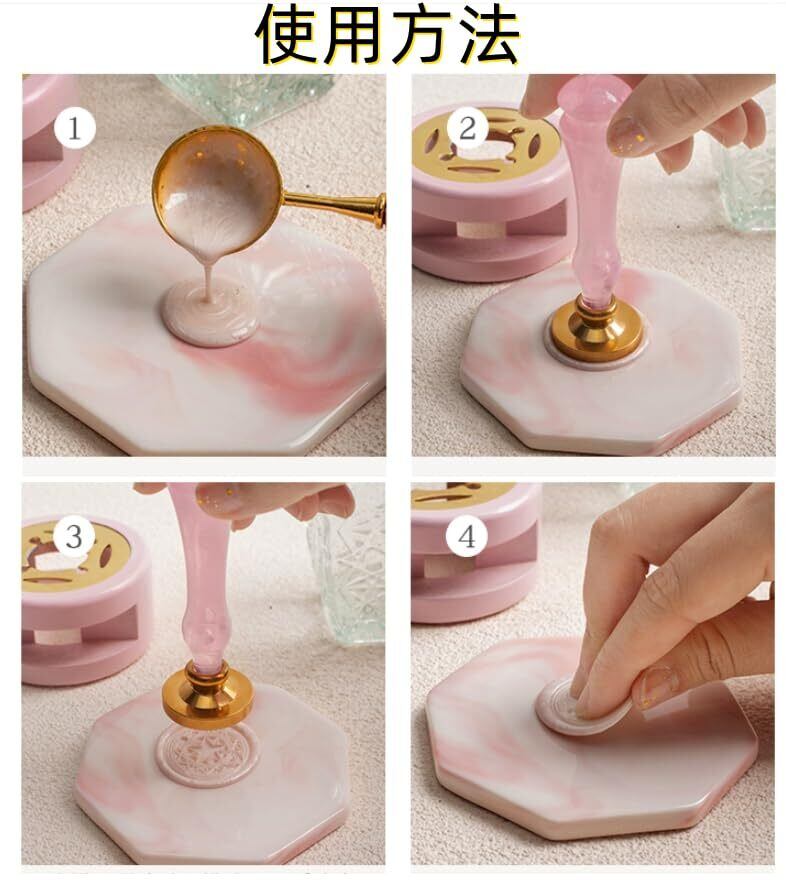 使用方法

1

2

3

4