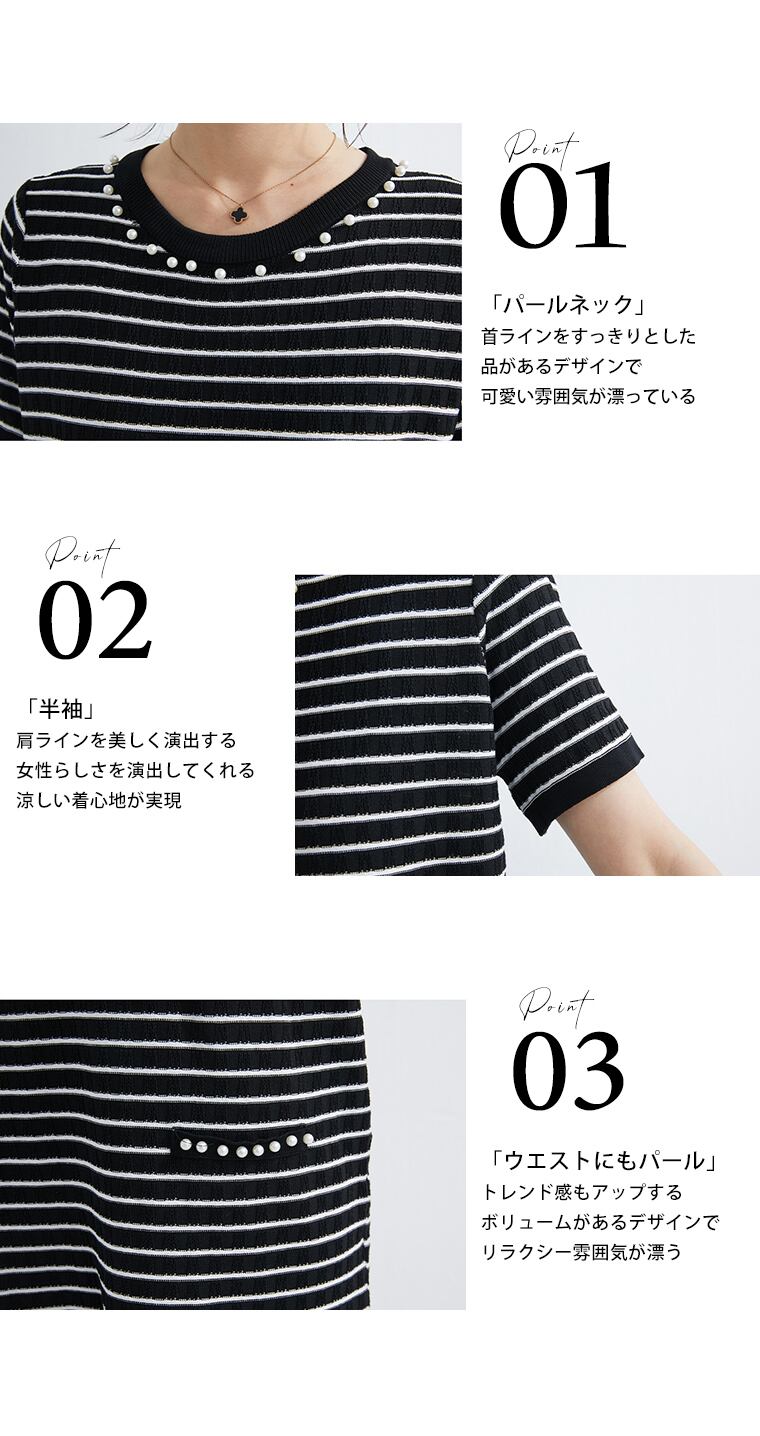 Point
01

「パールネック」
首ラインをすっきりとした
品があるデザインで
可愛い雰囲気が漂っている

Point
02

「半袖」
肩ラインを美しく演出する
女性らしさを演出してくれる
涼しい着心地が実現

Point
03

「ウエストにもパール」
トレンド感もアップする
ボリュームがあるデザインで
リラクシー雰囲気が漂う