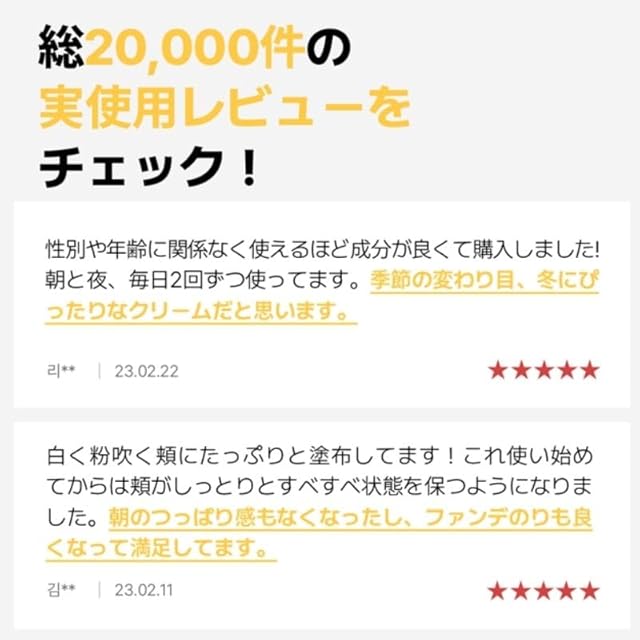 総20,000件の
実使用レビューを
チェック！

性別や年齢に関係なく使えるほど成分が良くて購入しました! 朝と夜、毎日2回ずつ使ってます。季節の変わり目、冬にぴったりなクリームだと思います。

리** | 23.02.22

★★★★★

白く粉吹く頬にたっぷりと塗布してます！これ使い始めてからは頬がしっとりとすべすべ状態を保つようになりました。朝のつっぱり感もなくなったし、ファンデのりも良くなって満足してます。

김** | 23.02.11

★★★★★