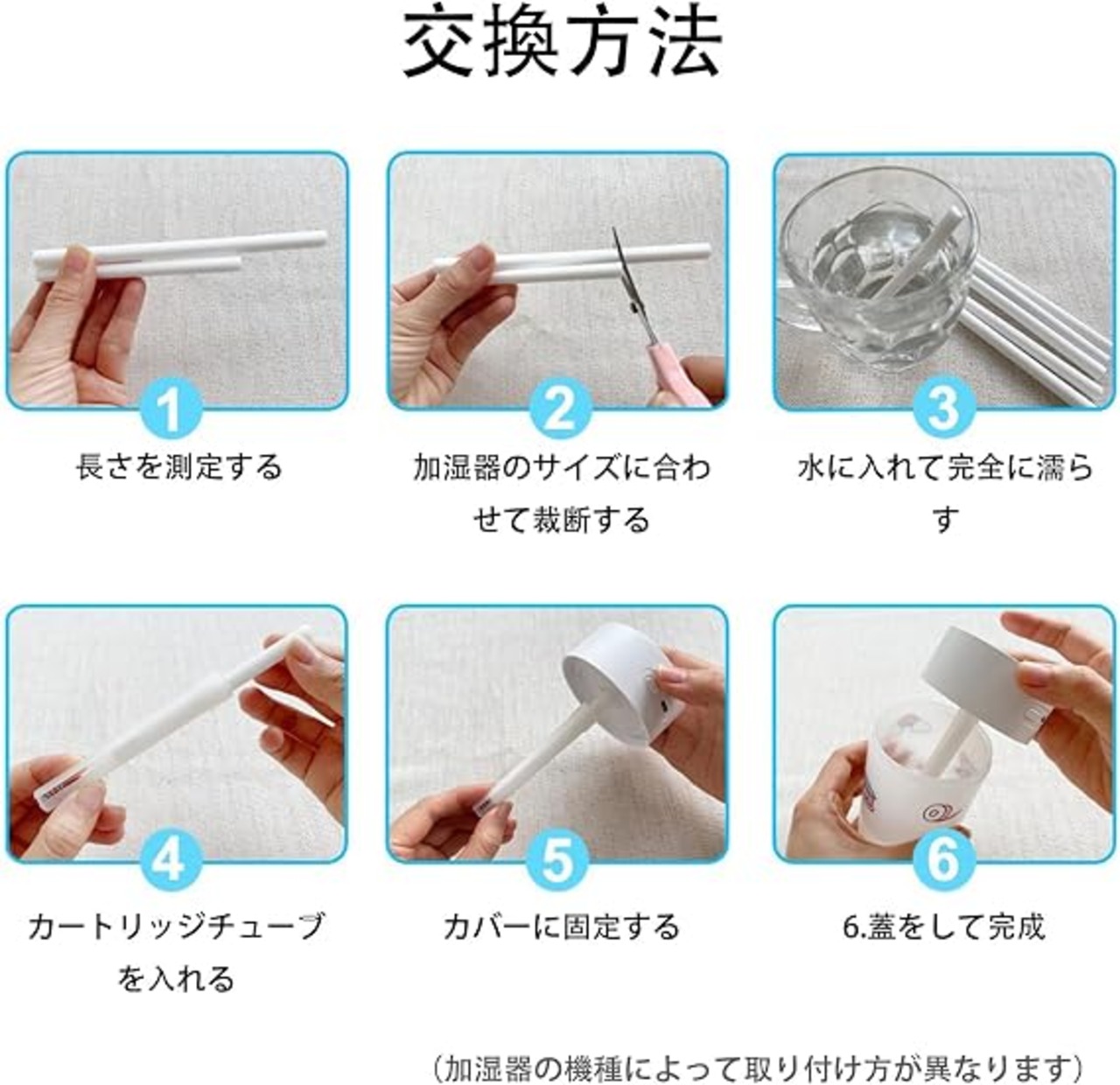 交換方法

1
長さを測定する

2
加湿器のサイズに合わせて裁断する

3
水に入れて完全に濡らす

4
カートリッジチューブを入れる

5
カバーに固定する

6
6.蓋をして完成

（加湿器の機種によって取り付け方が異なります）