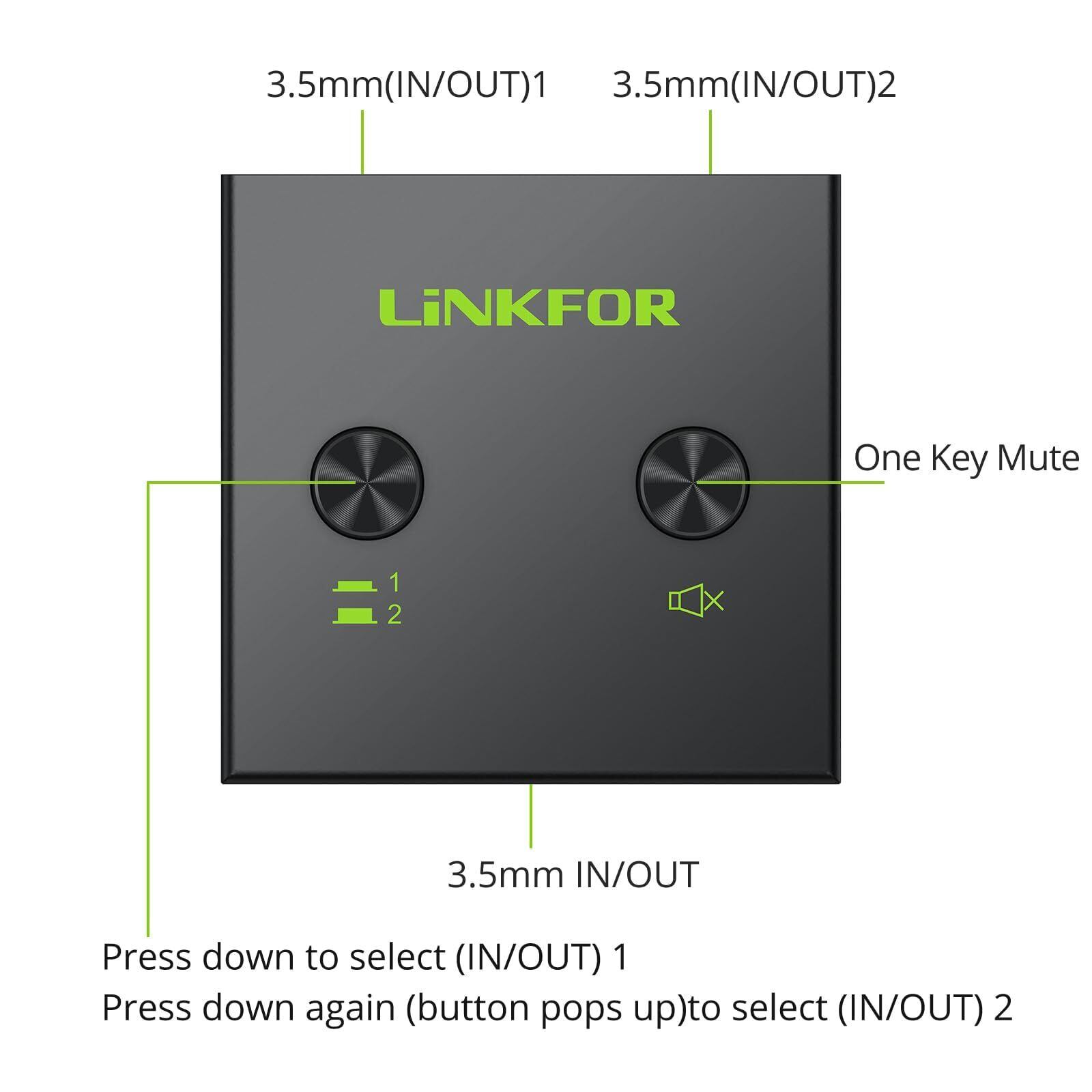 3.5mm(IN/OUT)1

3.5mm(IN/OUT)2

LiNKFOR

One Key Mute

1
2

3.5mm IN/OUT

Press down to select (IN/OUT) 1
Press down again (button pops up)to select (IN/OUT) 2