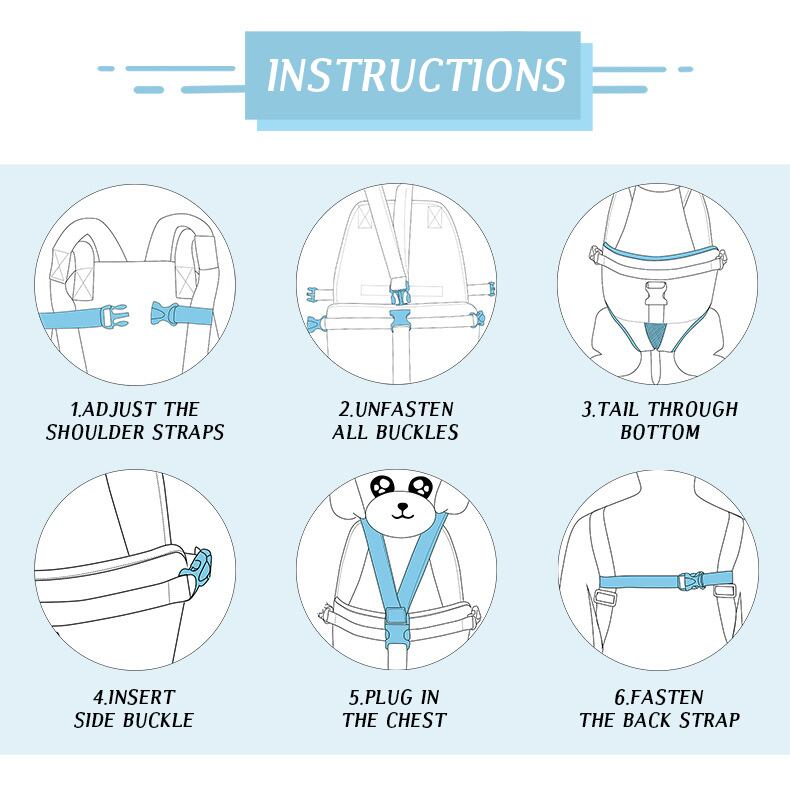 INSTRUCTIONS

1.ADJUST THE SHOULDER STRAPS

2.UNFASTEN ALL BUCKLES

3.TAIL THROUGH BOTTOM

4.INSERT SIDE BUCKLE

5.PLUG IN THE CHEST

6.FASTEN THE BACK STRAP