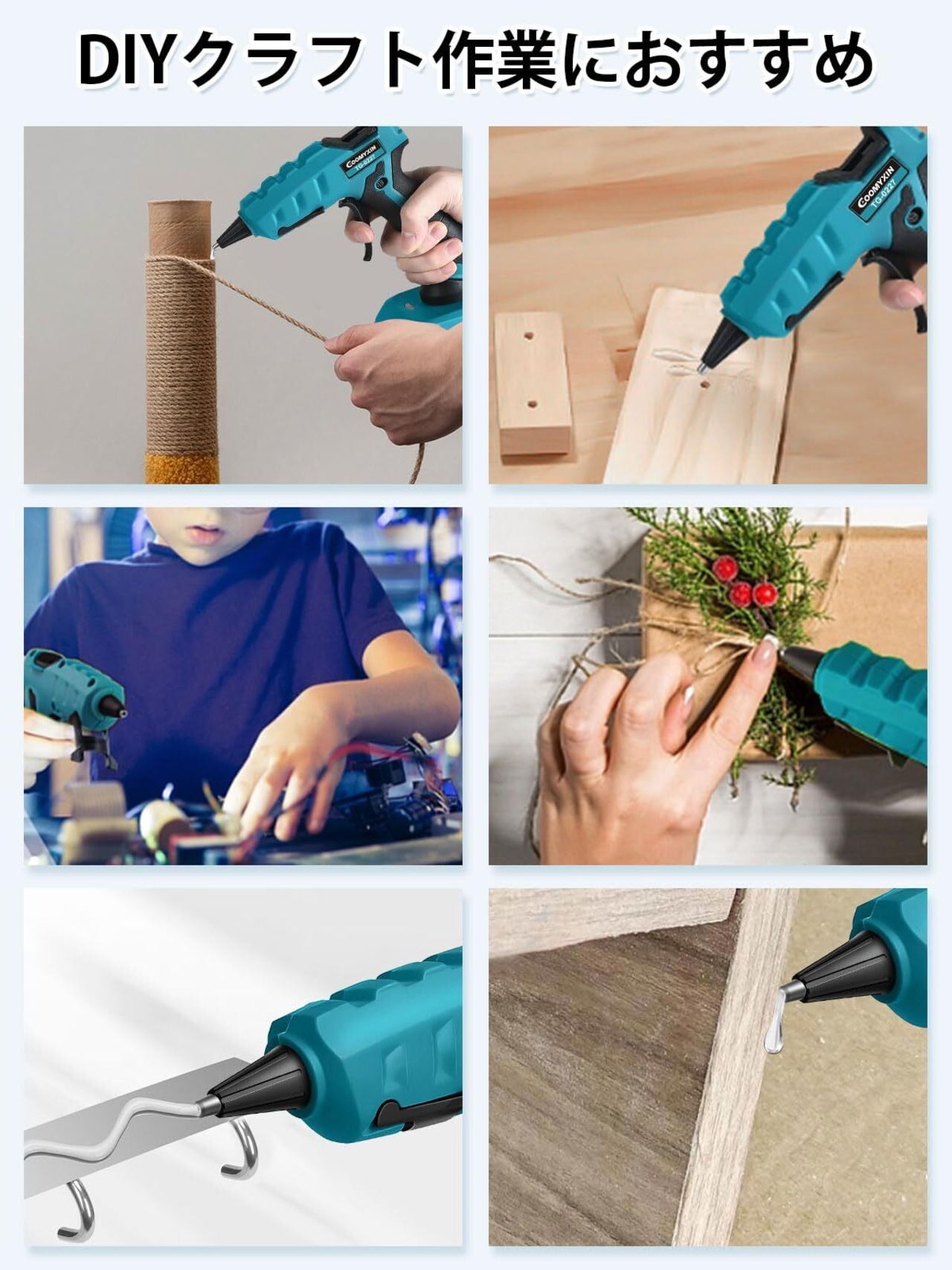 DIYクラフト作業におすすめ

COOMYXIN
TG-0227

COOMYXIN
TG-0227