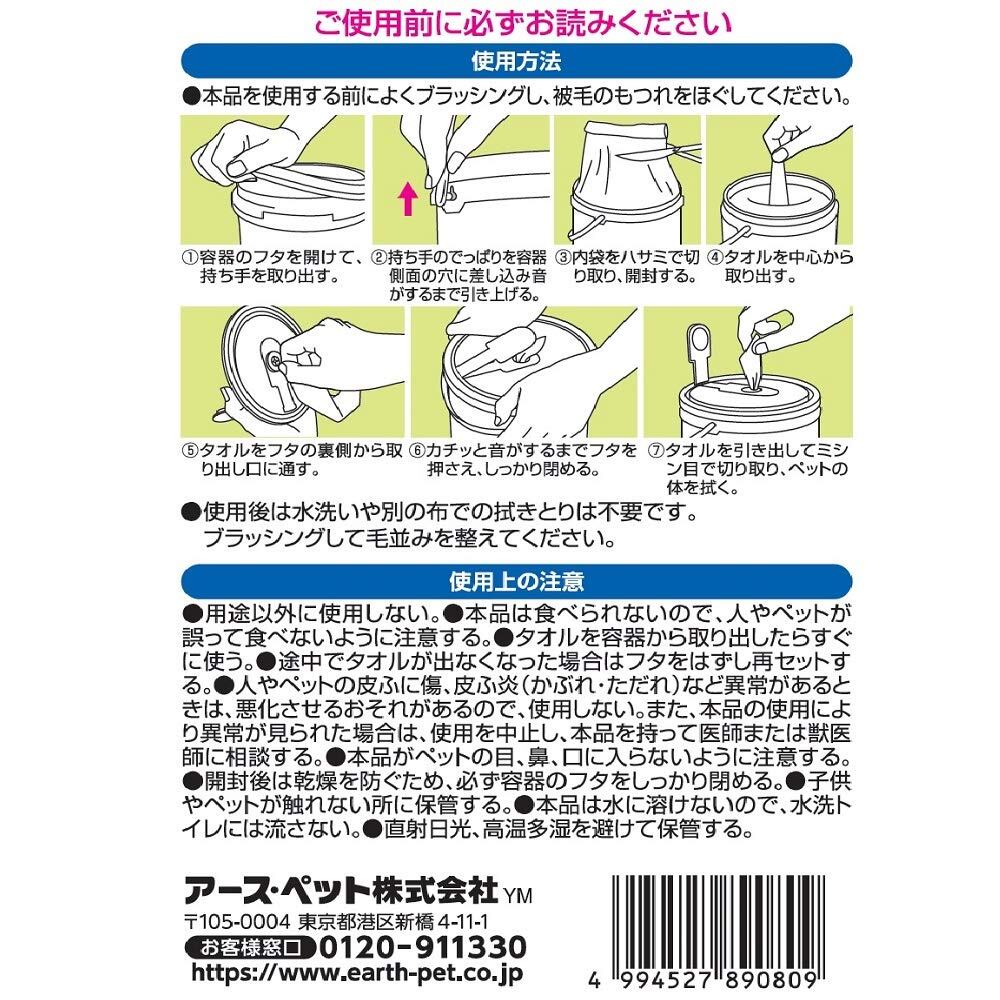 ご使用前に必ずお読みください

使用方法

●本品を使用する前によくブラッシングし、被毛のもつれをほぐしてください。

①容器のフタを開けて、持ち手を取り出す。

②持ち手のでっぱりを容器側面の穴に差し込み音がするまで引き上げる。

③内袋をハサミで切り取り、開封する。

④タオルを中心から取り出す。

⑤タオルをフタの裏側から取り出し口に通す。

⑥カチッと音がするまでフタを押さえ、しっかり閉める。

⑦タオルを引き出してミシン目で切り取り、ペットの体を拭く。

●使用後は水洗いや別の布での拭きとりは不要です。ブラッシングして毛並みを整えてください。

使用上の注意

●用途以外に使用しない。●本品は食べられないので、人やペットが誤って食べないように注意する。●タオルを容器から取り出したらすぐに使う。●途中でタオルが出なくなった場合はフタをはずし再セットする。●人やペットの皮ふに傷、皮ふ炎（かぶれ・ただれ）など異常があるときは、悪化させるおそれがあるので、使用しない。また、本品の使用により異常が見られた場合は、使用を中止し、本品を持って医師または獣医師に相談する。●本品がペットの目、鼻、口に入らないように注意する。●開封後は乾燥を防ぐため、必ず容器のフタをしっかり閉める。●子供やペットが触れない所に保管する。●本品は水に溶けないので、水洗トイレには流さない。●直射日光、高温多湿を避けて保管する。

アース・ペット株式会社 YM
〒105-0004 東京都港区新橋 4-11-1
お客様窓口 0120-911330
https://www.earth-pet.co.jp

4 994527 890809