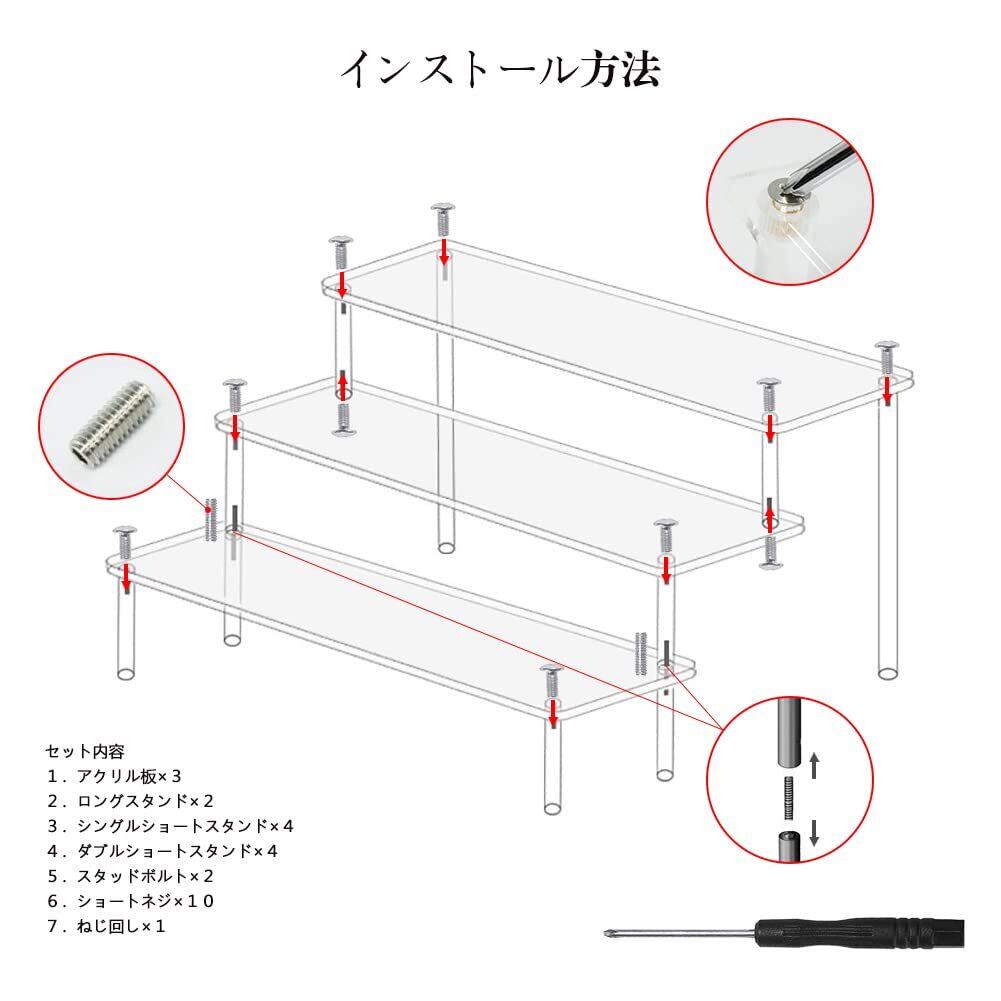 インストール方法

セット内容
１．アクリル板×３
２．ロングスタンド×２
３．シングルショートスタンド×４
４．ダブルショートスタンド×４
５．スタッドボルト×２
６．ショートネジ×１０
７．ねじ回し×１