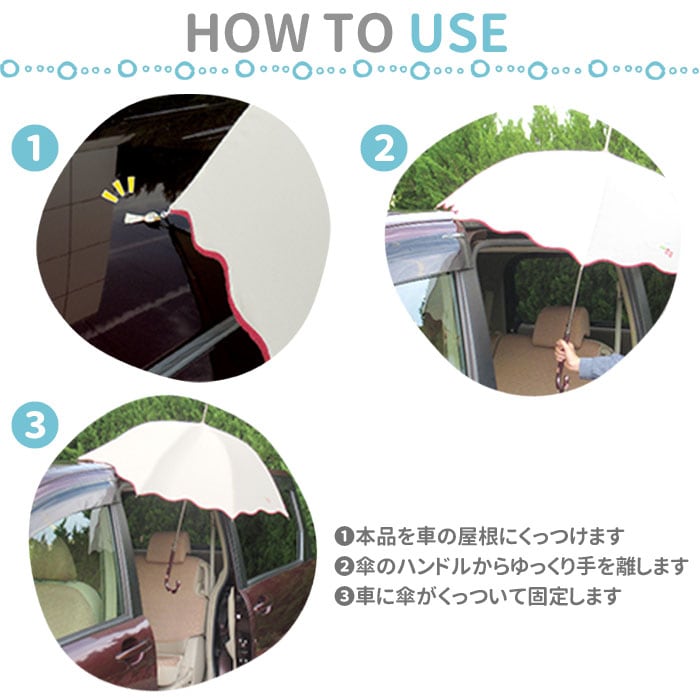 HOW TO USE

1

2

3

❶本品を車の屋根にくっつけます
❷傘のハンドルからゆっくり手を離します
❸車に傘がくっついて固定します