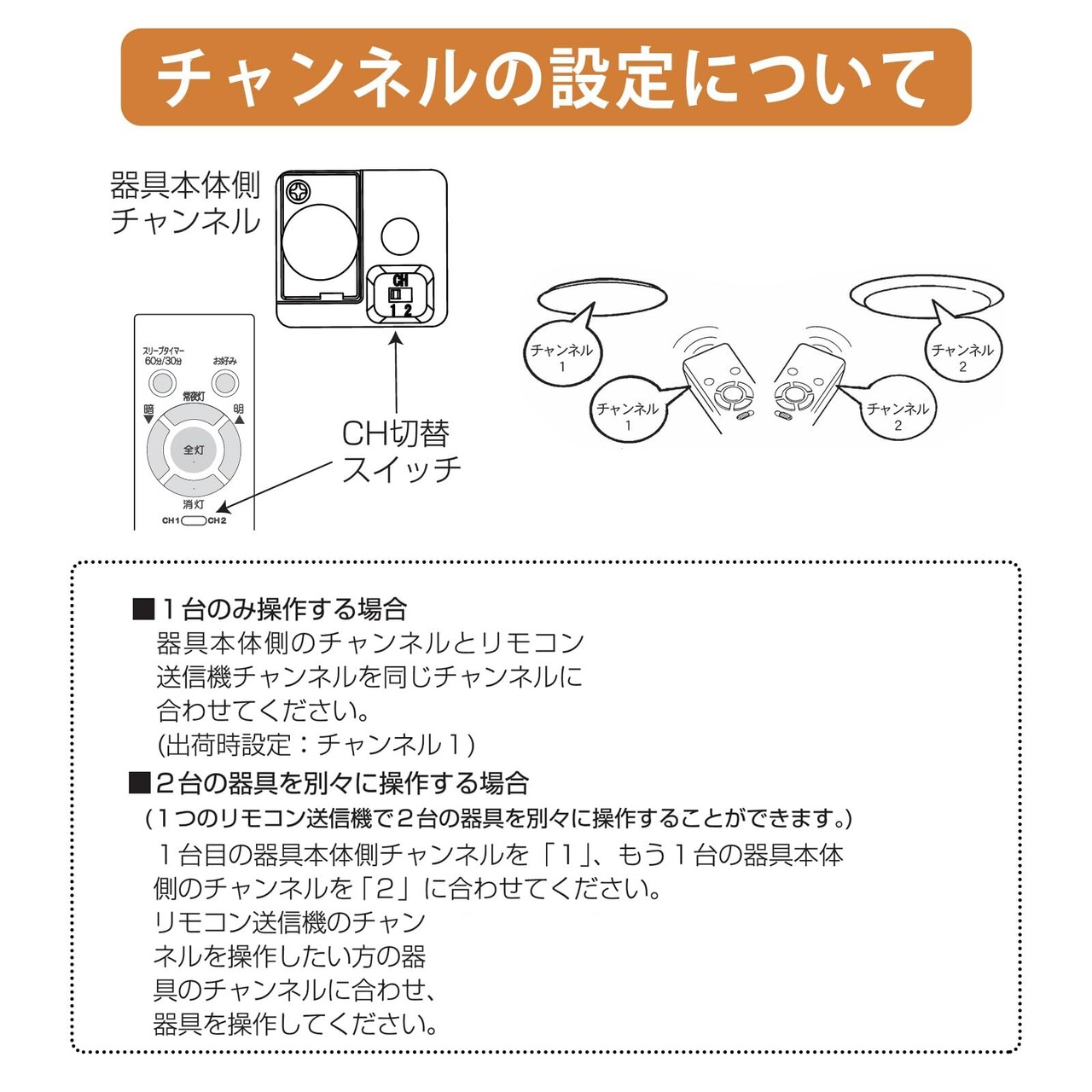 チャンネルの設定について

器具本体側
チャンネル

CH
1 2

スリープタイマー
60分/30分
お好み
常夜灯
暗
明
全灯
消灯
CH1 CH2

CH切替
スイッチ

チャンネル
1

チャンネル
1

チャンネル
2

チャンネル
2

■1台のみ操作する場合
器具本体側のチャンネルとリモコン送信機チャンネルを同じチャンネルに合わせてください。
(出荷時設定：チャンネル1)

■2台の器具を別々に操作する場合
（1つのリモコン送信機で2台の器具を別々に操作することができます。）
1台目の器具本体側チャンネルを「1」、もう1台の器具本体側のチャンネルを「2」に合わせてください。
リモコン送信機のチャンネルを操作したい方の器具のチャンネルに合わせ、器具を操作してください。