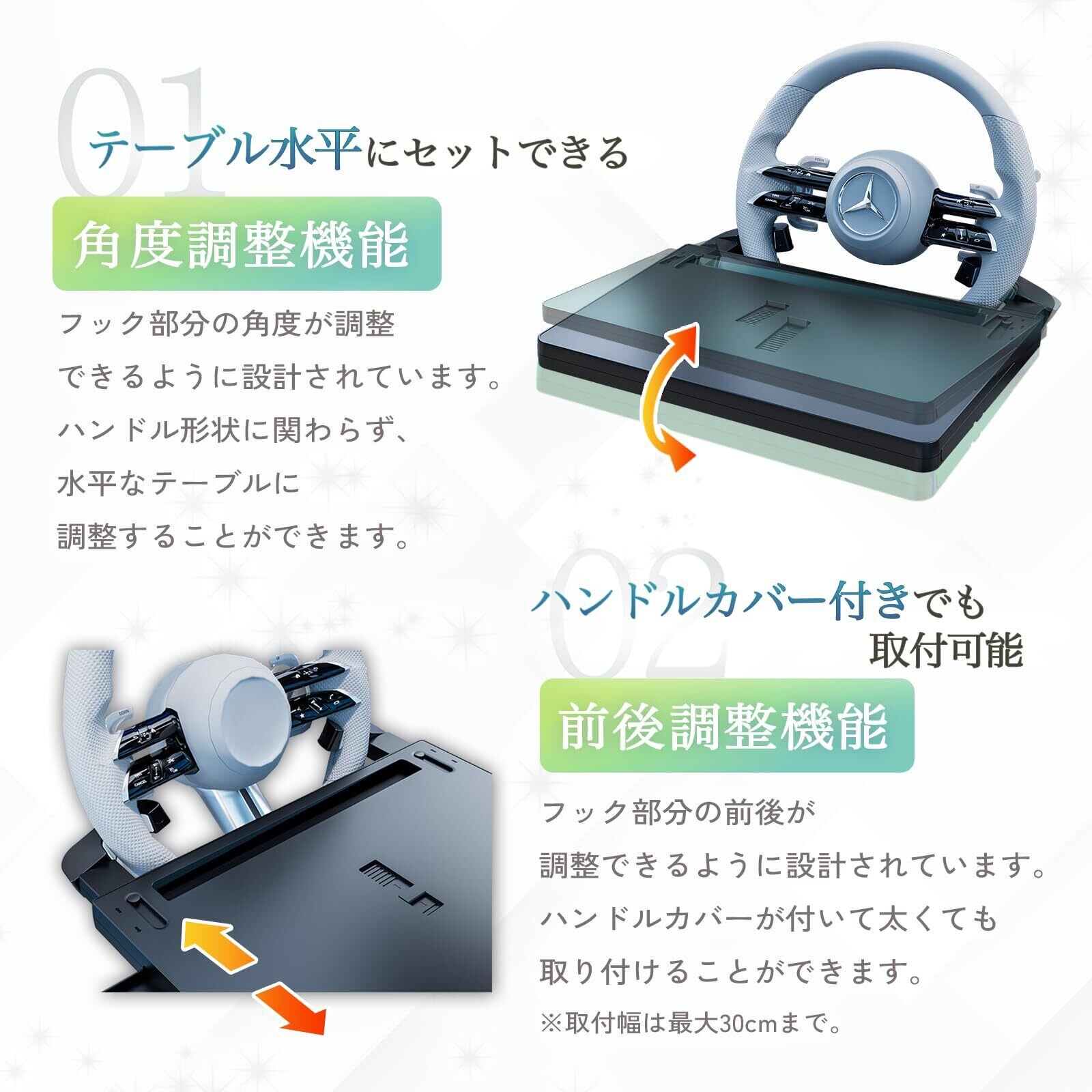 01
テーブル水平にセットできる

角度調整機能

フック部分の角度が調整できるように設計されています。ハンドル形状に関わらず、水平なテーブルに調整することができます。

02
ハンドルカバー付きでも取付可能

前後調整機能

フック部分の前後が調整できるように設計されています。ハンドルカバーが付いて太くても取り付けることができます。
※取付幅は最大30cmまで。