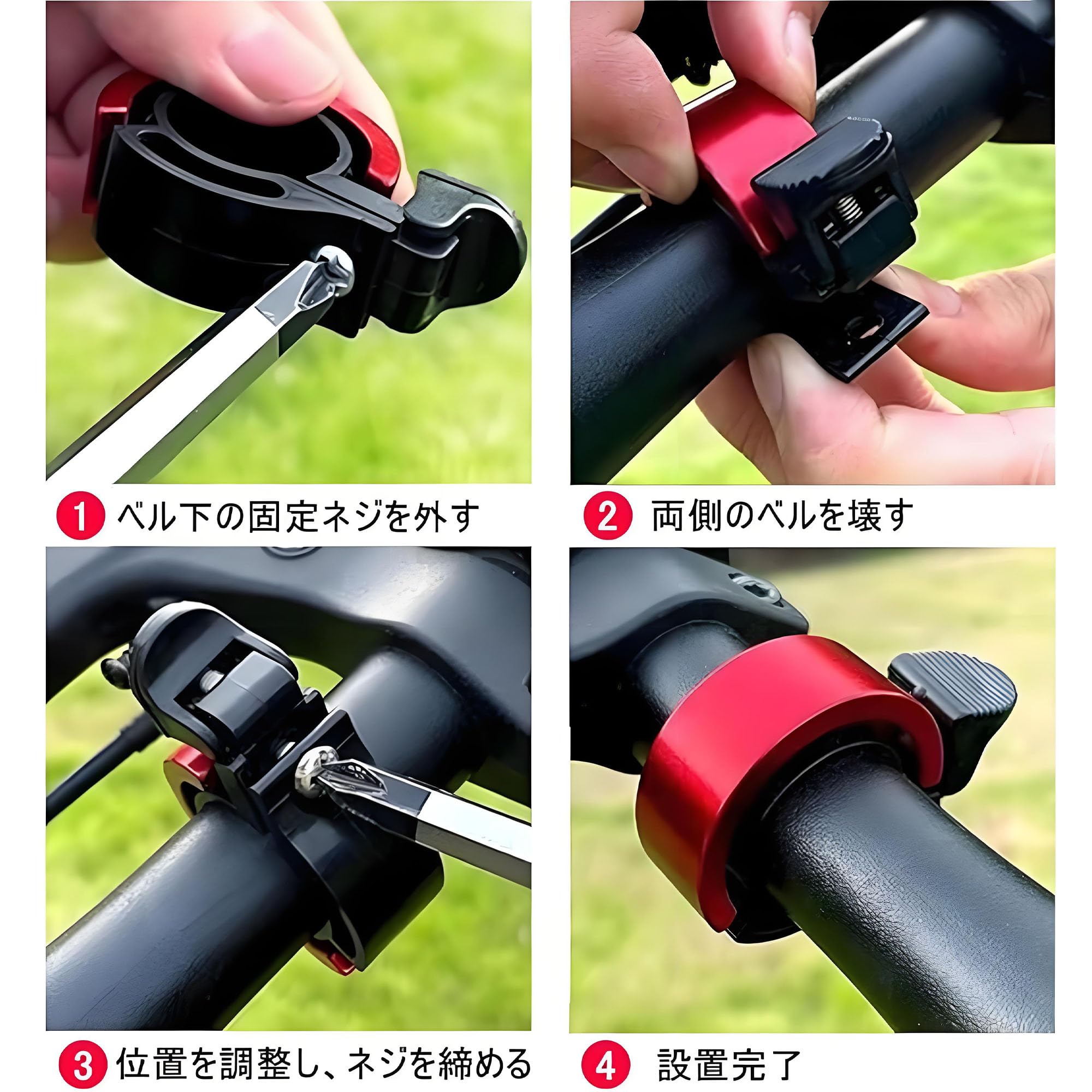 1 ベル下の固定ネジを外す

2 両側のベルを壊す

3 位置を調整し、ネジを締める

4 設置完了