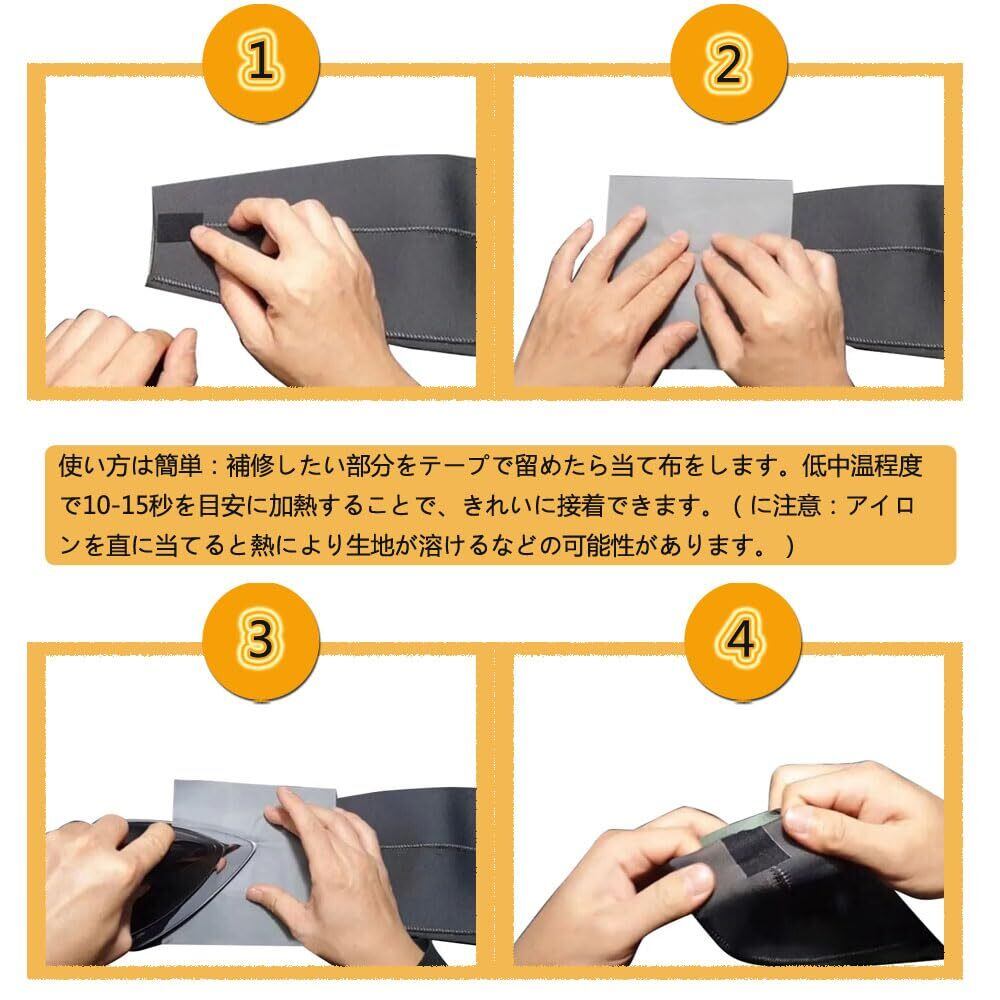 1

2

使い方は簡単：補修したい部分をテープで留めたら当て布をします。低中温程度で10-15秒を目安に加熱することで、きれいに接着できます。（に注意：アイロンを直に当てると熱により生地が溶けるなどの可能性があります。）

3

4