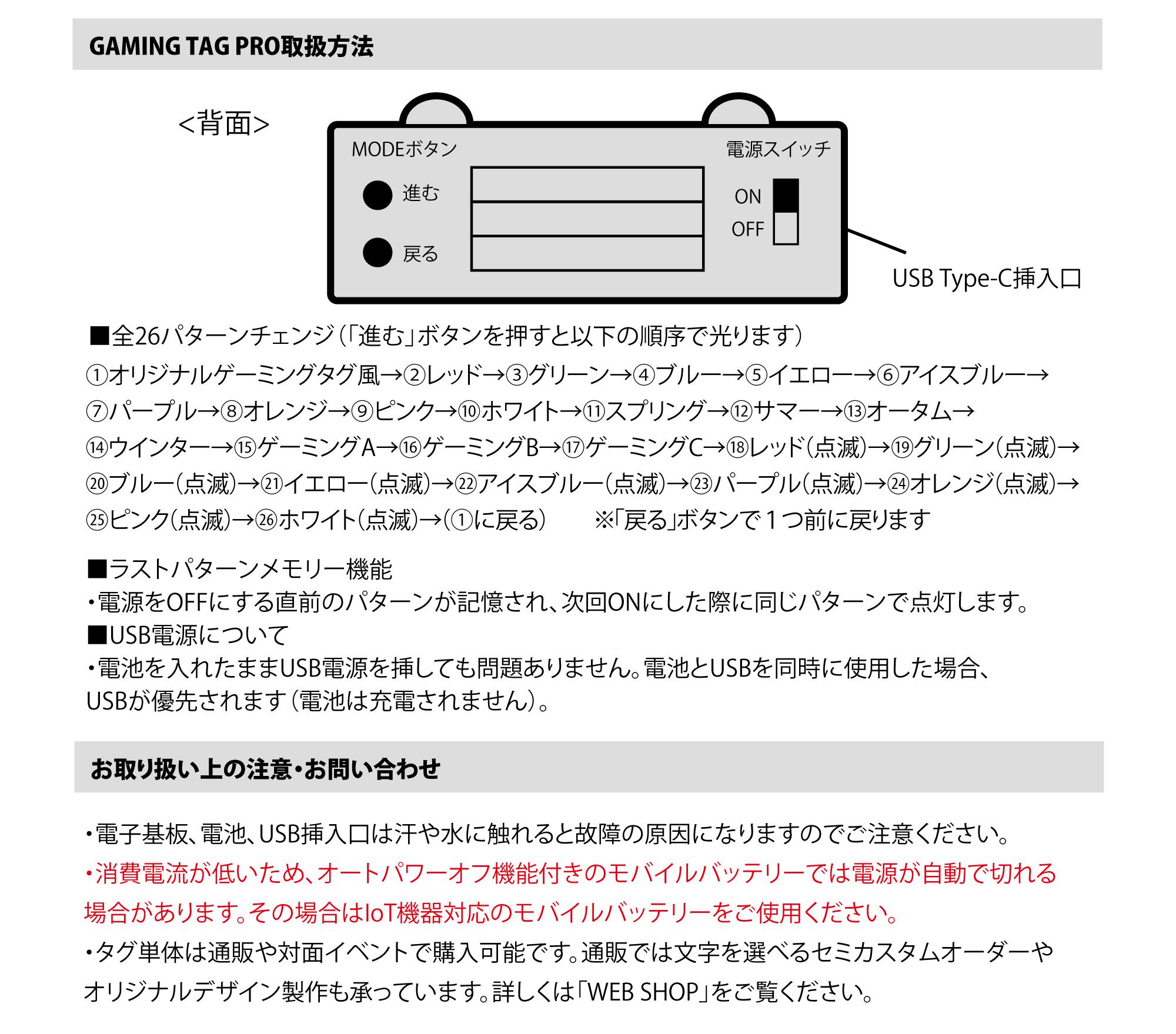 GAMING TAG PRO取扱方法

<背面>

MODEボタン

進む

戻る

電源スイッチ

ON

OFF

USB Type-C挿入口

■全26パターンチェンジ(「進む」ボタンを押すと以下の順序で光ります)

①オリジナルゲーミングタグ風→②レッド→③グリーン→④ブルー→⑤イエロー→⑥アイスブルー→⑦パープル→⑧オレンジ→⑨ピンク→⑩ホワイト→⑪スプリング→⑫サマー→⑬オータム→⑭ウインター→⑮ゲーミングA→⑯ゲーミングB→⑰ゲーミングC→⑱レッド(点滅)→⑲グリーン(点滅)→⑳ブルー(点滅)→㉑イエロー(点滅)→㉒アイスブルー(点滅)→㉓パープル(点滅)→㉔オレンジ(点滅)→㉕ピンク(点滅)→㉖ホワイト(点滅)→(①に戻る)　※「戻る」ボタンで1つ前に戻ります

■ラストパターンメモリー機能
・電源をOFFにする直前のパターンが記憶され、次回ONにした際に同じパターンで点灯します。
■USB電源について
・電池を入れたままUSB電源を挿しても問題ありません。電池とUSBを同時に使用した場合、USBが優先されます(電池は充電されません)。

お取り扱い上の注意・お問い合わせ

・電子基板、電池、USB挿入口は汗や水に触れると故障の原因になりますのでご注意ください。
・消費電流が低いため、オートパワーオフ機能付きのモバイルバッテリーでは電源が自動で切れる場合があります。その場合はIoT機器対応のモバイルバッテリーをご使用ください。
・タグ単体は通販や対面イベントで購入可能です。通販では文字を選べるセミカスタムオーダーやオリジナルデザイン製作も承っています。詳しくは「WEB SHOP」をご覧ください。