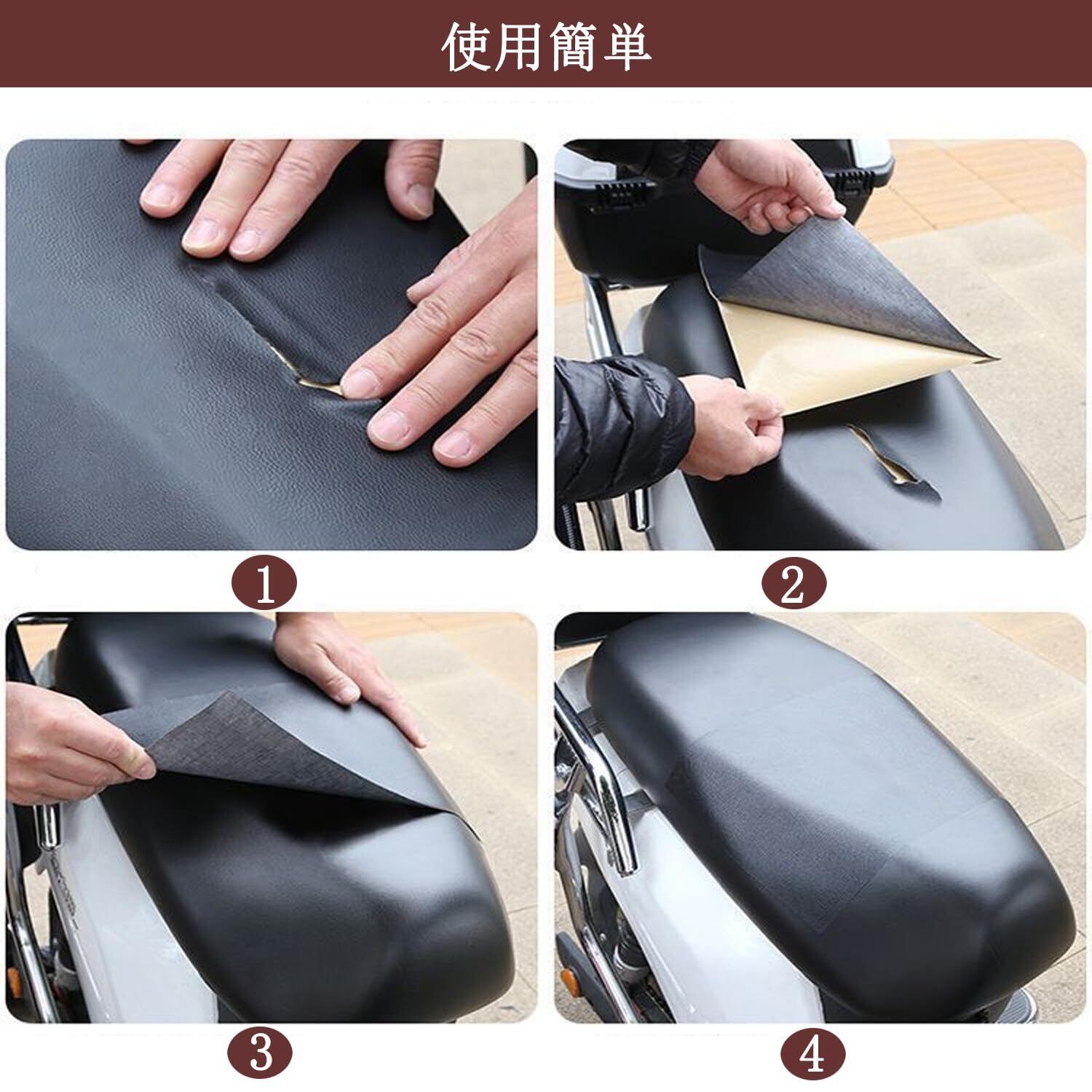 使用簡単

1

2

3

4