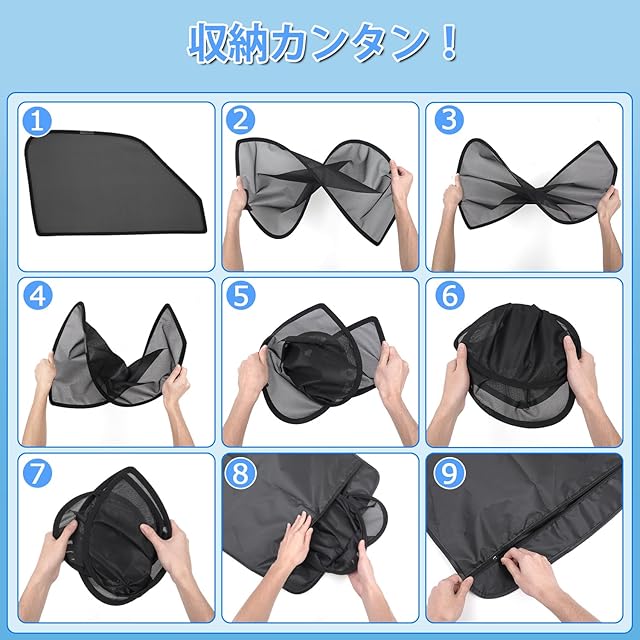 収納カンタン！

1

2

3

4

5

6

7

8

9