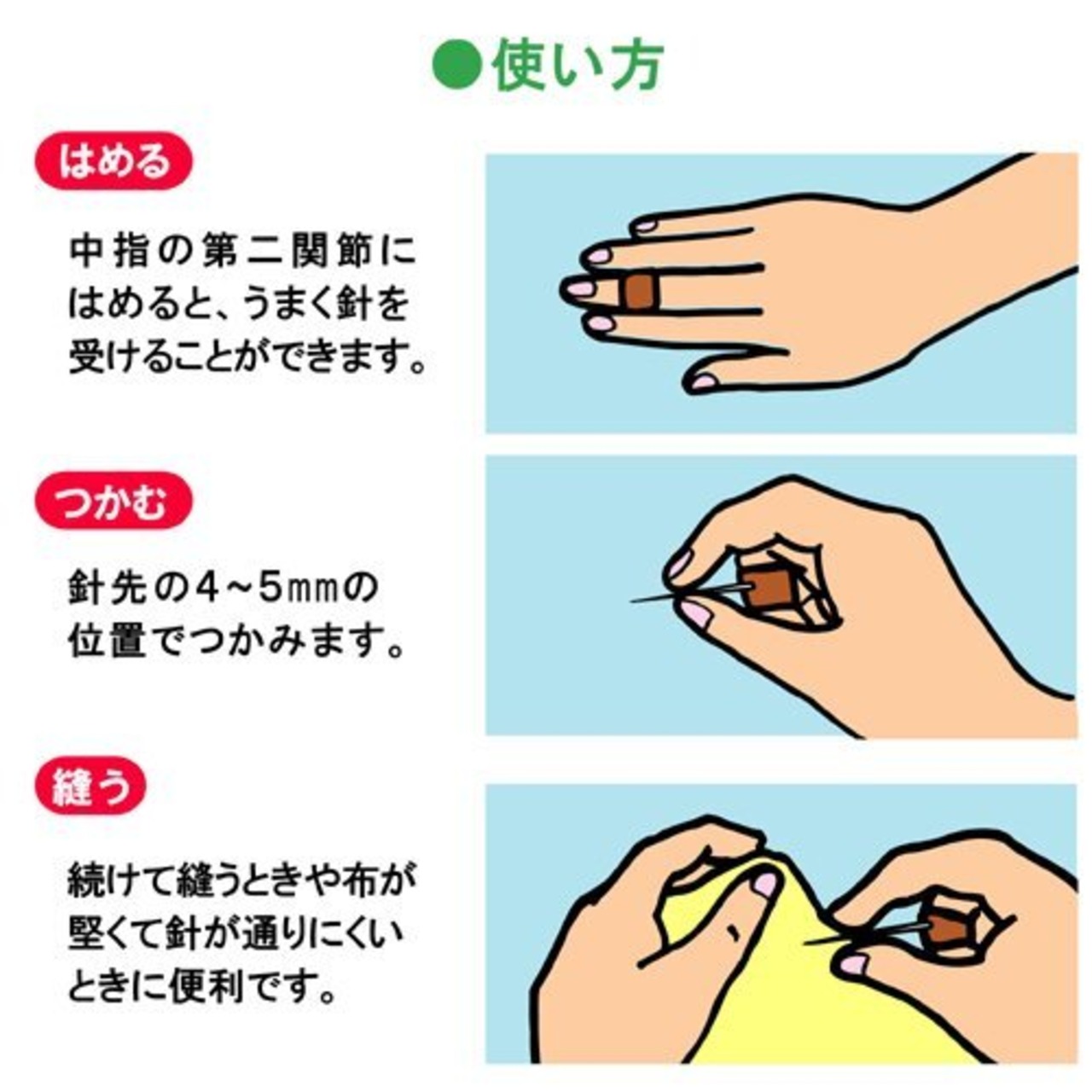 ●使い方

はめる

中指の第二関節にはめると、うまく針を受けることができます。

つかむ

針先の4~5㎜の位置でつかみます。

縫う

続けて縫うときや布が堅くて針が通りにくいときに便利です。