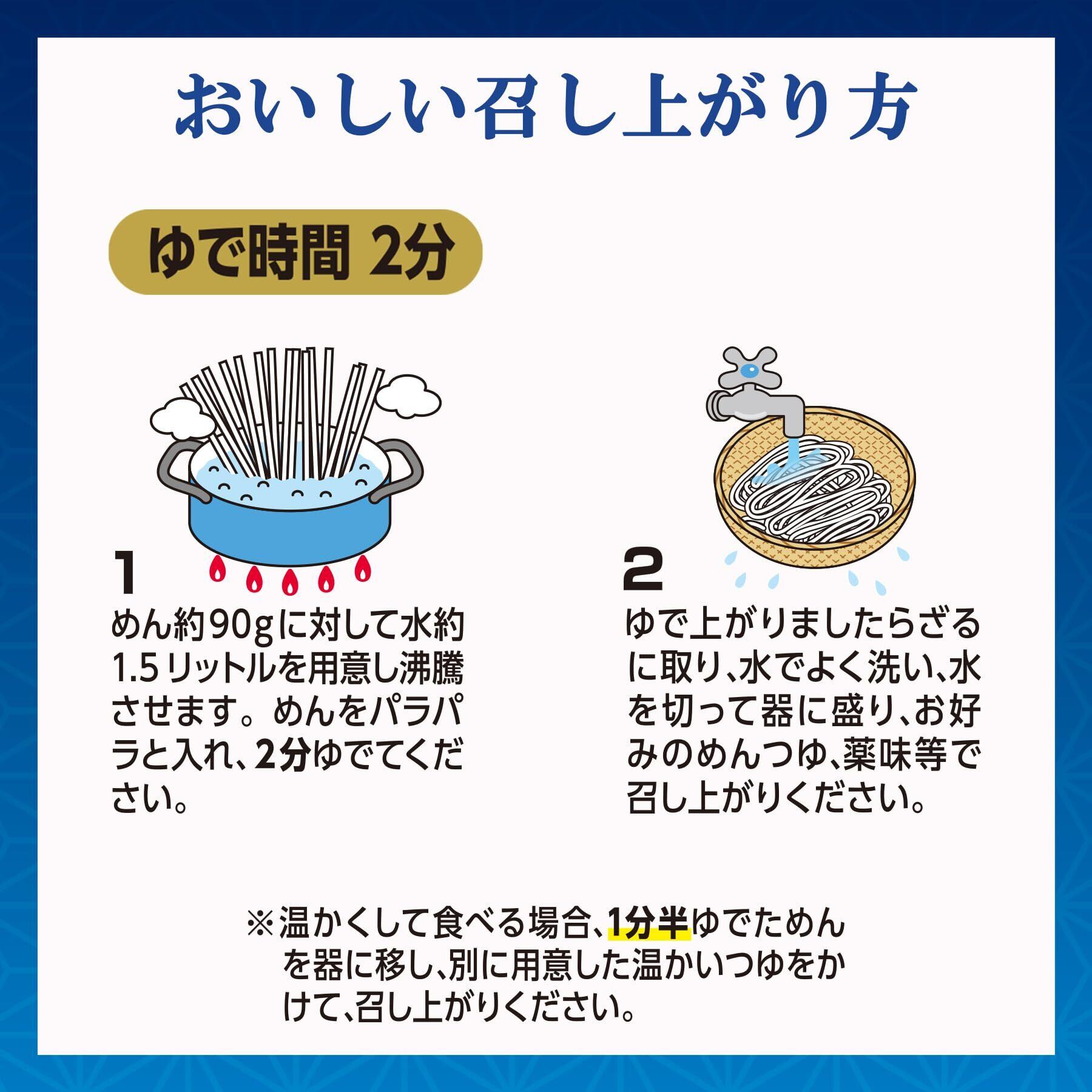 おいしい召し上がり方

ゆで時間 2分

1
めん約90gに対して水約1.5リットルを用意し沸騰させます。めんをパラパラと入れ、2分ゆでてください。

2
ゆで上がりましたらざるに取り、水でよく洗い、水を切って器に盛り、お好みのめんつゆ、薬味等で召し上がりください。

※温かくして食べる場合、1分半ゆでためんを器に移し、別に用意した温かいつゆをかけて、召し上がりください。