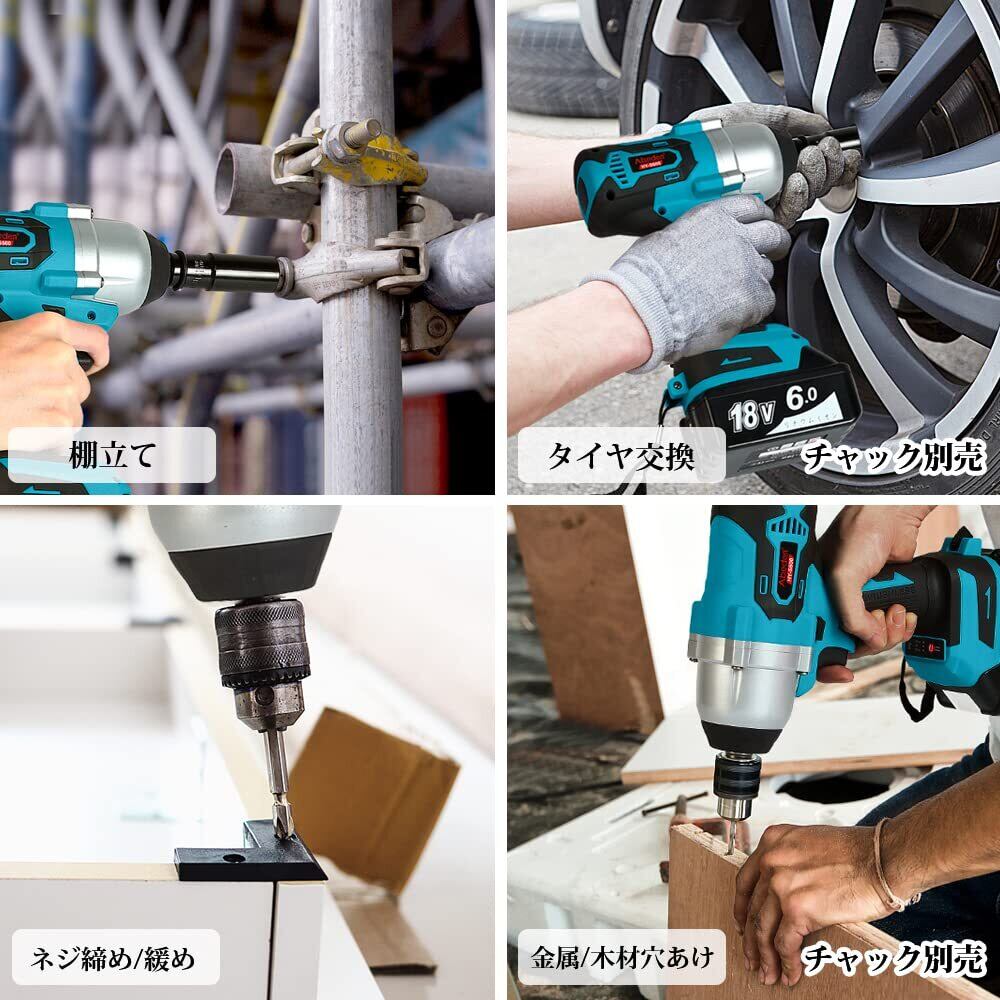 棚立て

18V 6.0

タイヤ交換

チャック別売

ネジ締め/緩め

金属/木材穴あけ

チャック別売