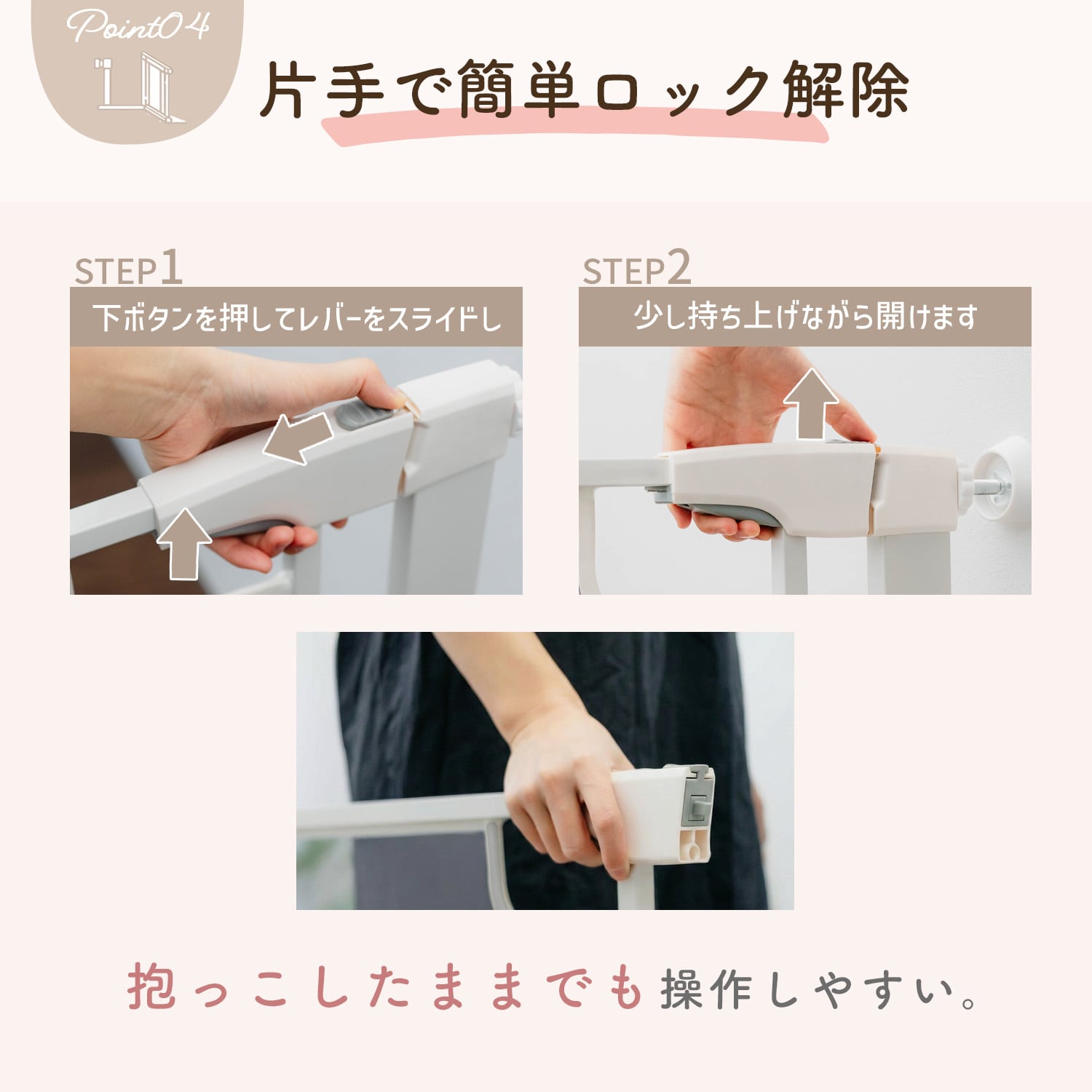 Point04

片手で簡単ロック解除

STEP1
下ボタンを押してレバーをスライドし

STEP2
少し持ち上げながら開けます

抱っこしたままでも操作しやすい。