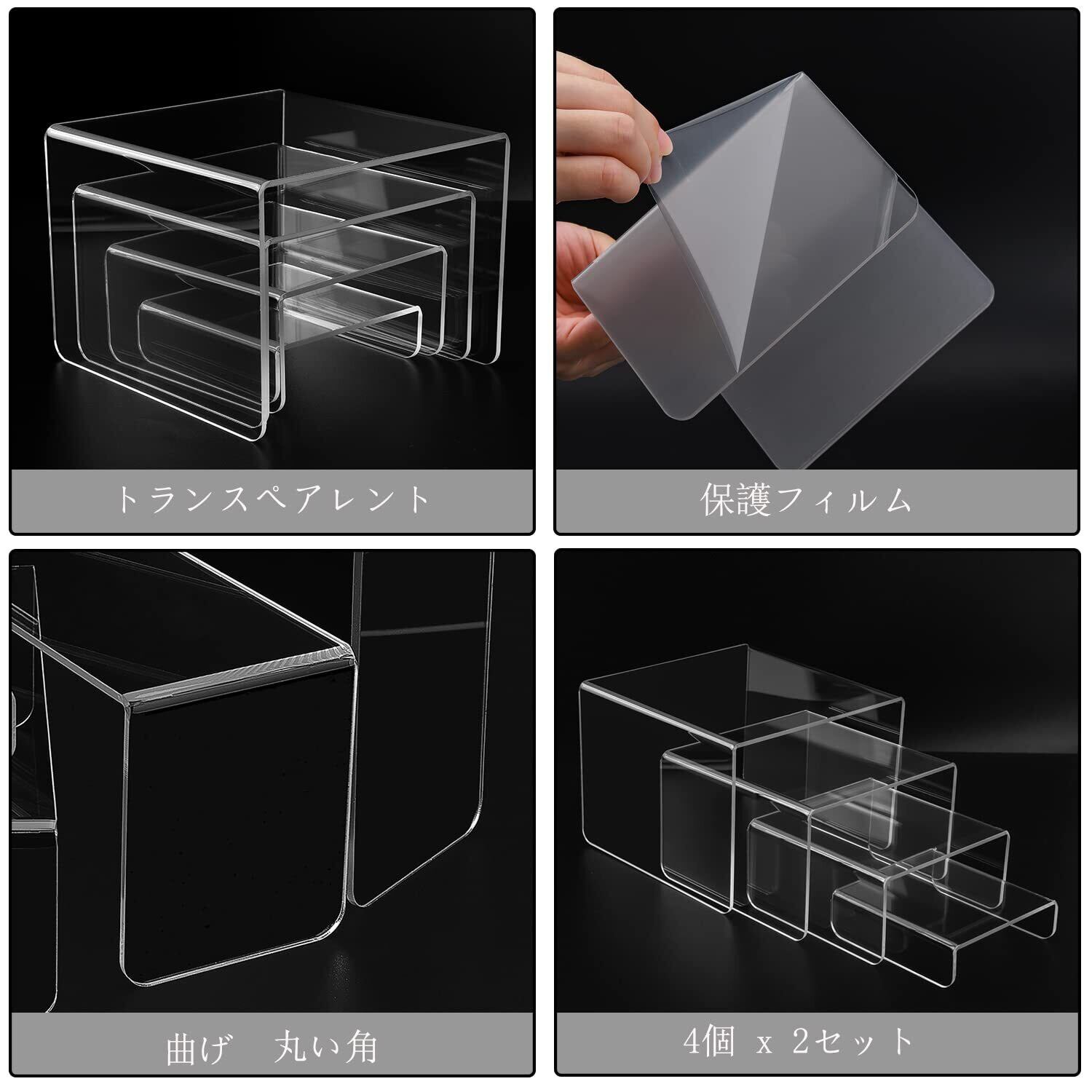 トランスペアレント

保護フィルム

曲げ　丸い角

4個 x 2セット