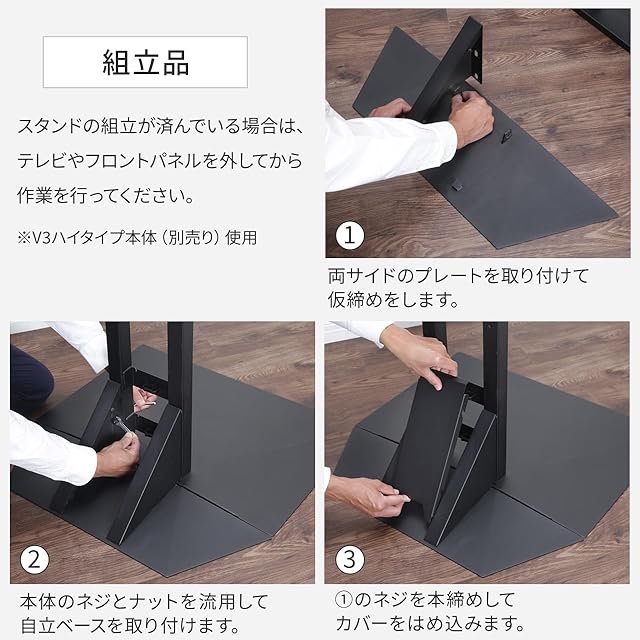 組立品

スタンドの組立が済んでいる場合は、テレビやフロントパネルを外してから作業を行ってください。

※V3ハイタイプ本体（別売り）使用

1

両サイドのプレートを取り付けて仮締めをします。

2

本体のネジとナットを流用して自立ベースを取り付けます。

3

①のネジを本締めしてカバーをはめ込みます。