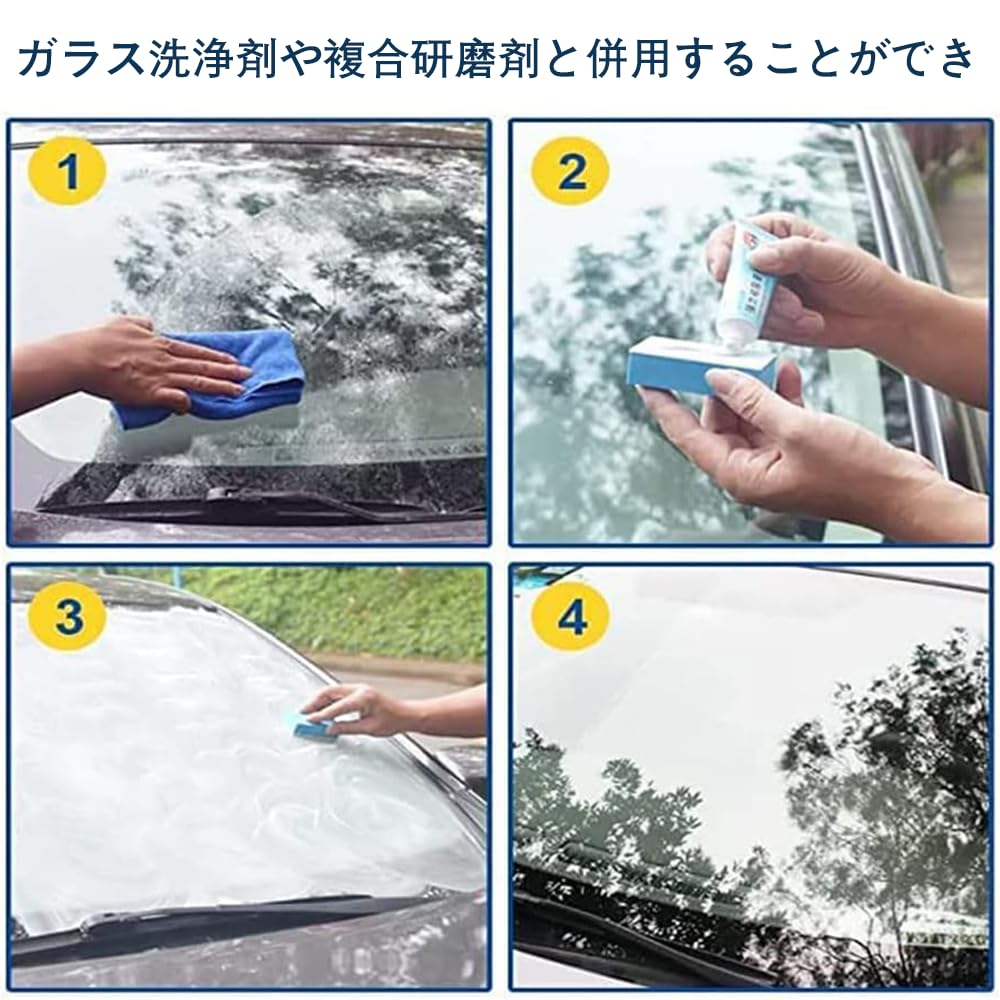 ガラス洗浄剤や複合研磨剤と併用することができ

1

2

3

4